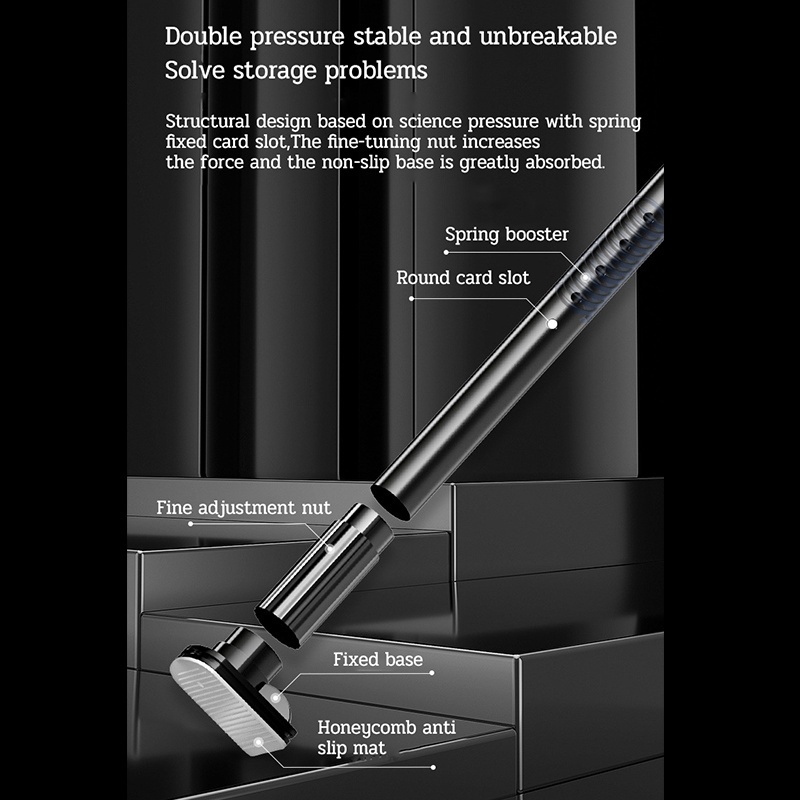 Double pressure stable and unbreakable
Solve storage problems

Structural design based on science pressure with spring fixed card slot,The fine-tuning nut increases the force and the non-slip base is greatly absorbed.

Spring booster

Round card slot

Fine adjustment nut

Fixed base

Honeycomb anti slip mat