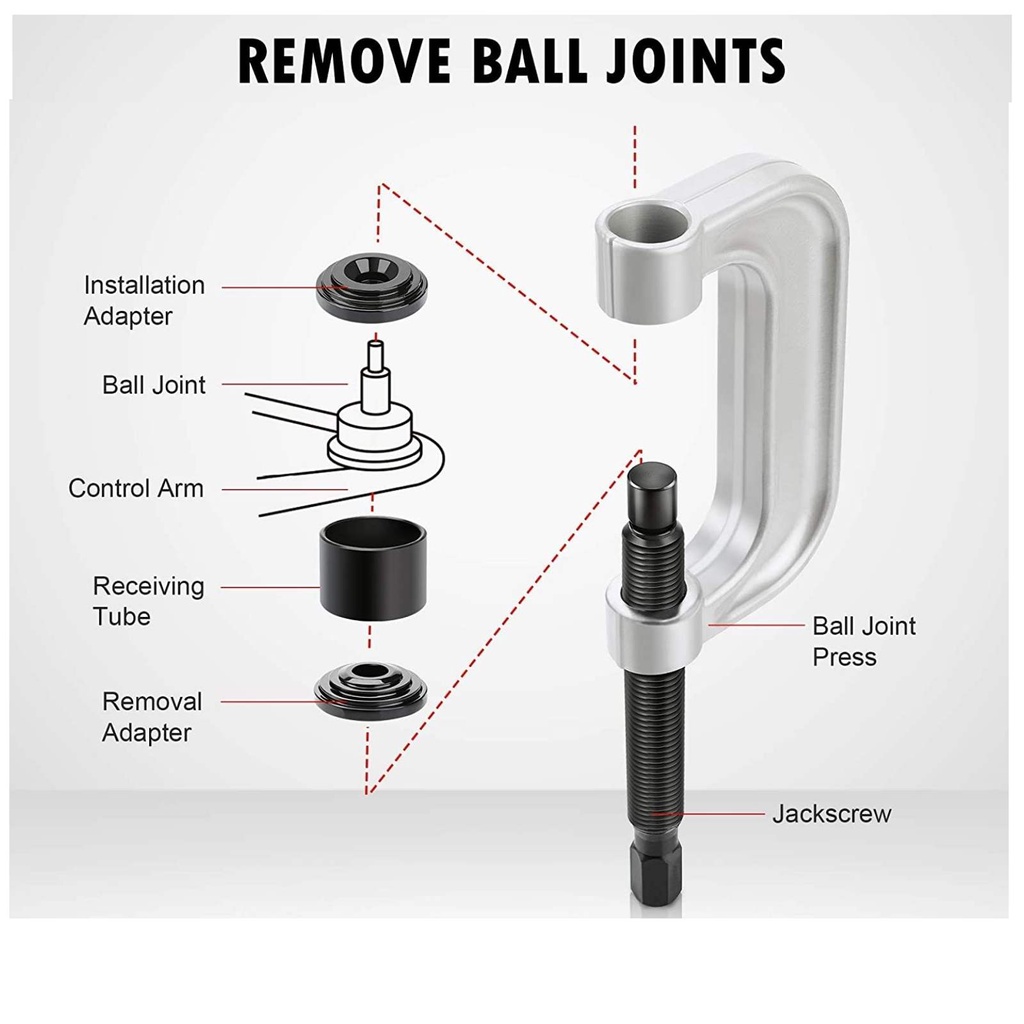 REMOVE BALL JOINTS

Installation Adapter

Ball Joint

Control Arm

Receiving Tube

Removal Adapter

Ball Joint Press

Jackscrew