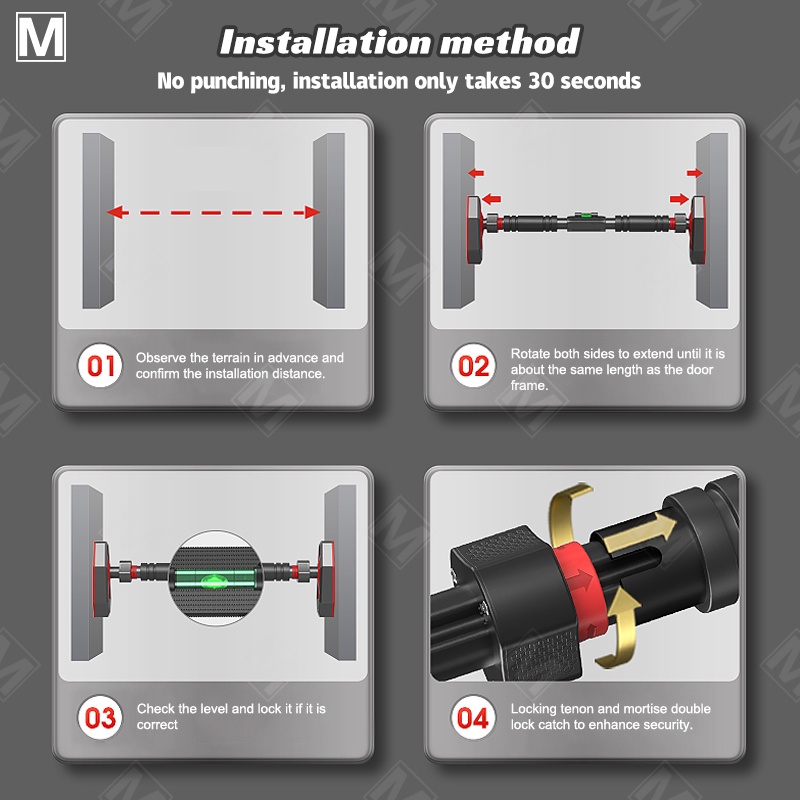 M

Installation method

No punching, installation only takes 30 seconds

01 Observe the terrain in advance and confirm the installation distance.

02 Rotate both sides to extend until it is about the same length as the door frame.

03 Check the level and lock it if it is correct

04 Locking tenon and mortise double lock catch to enhance security.