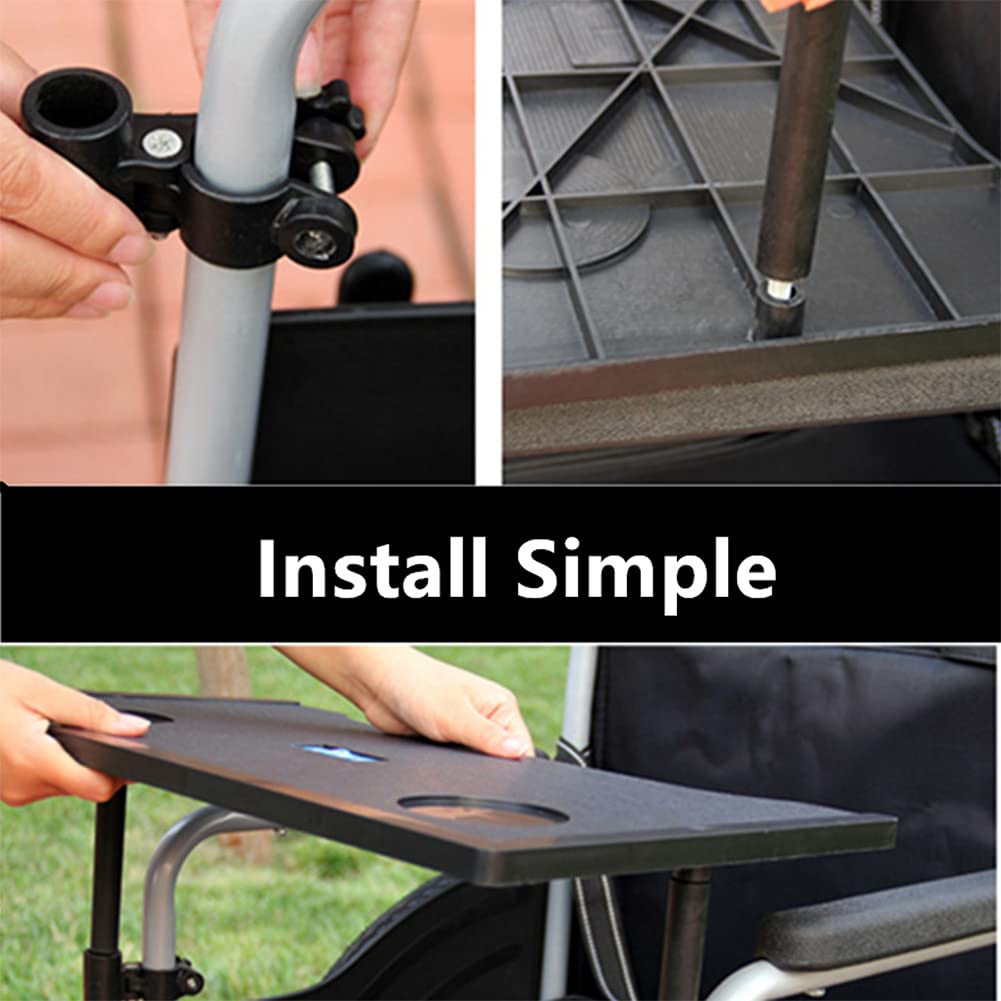 Install Simple