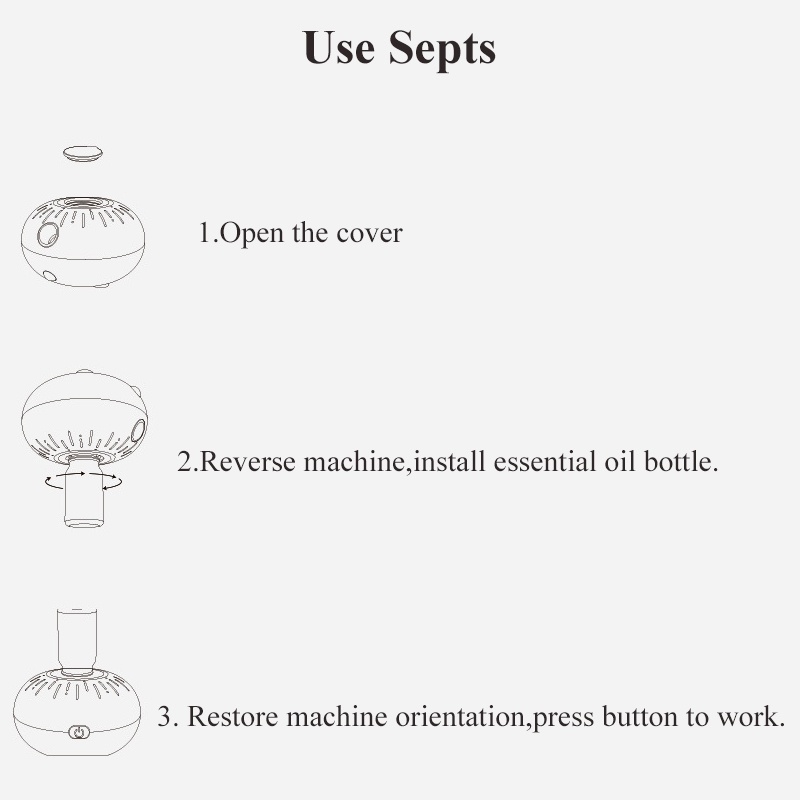 Use Septs

1.Open the cover

2.Reverse machine,install essential oil bottle.

3. Restore machine orientation,press button to work.