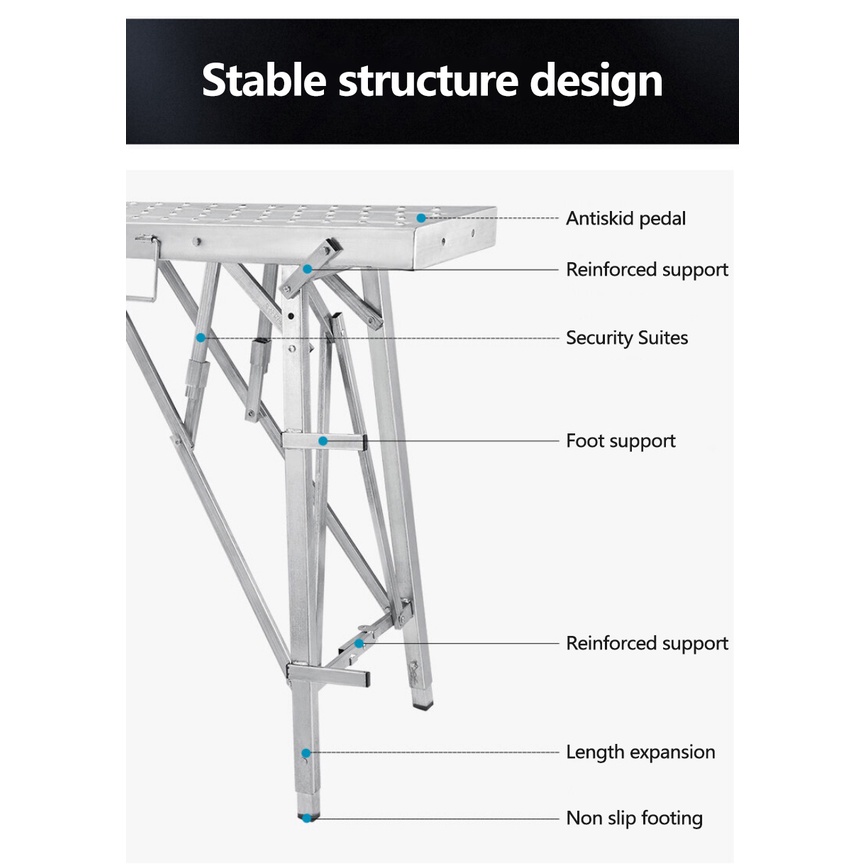 Stable structure design

Antiskid pedal

Reinforced support

Security Suites

Foot support

Reinforced support

Length expansion

Non slip footing