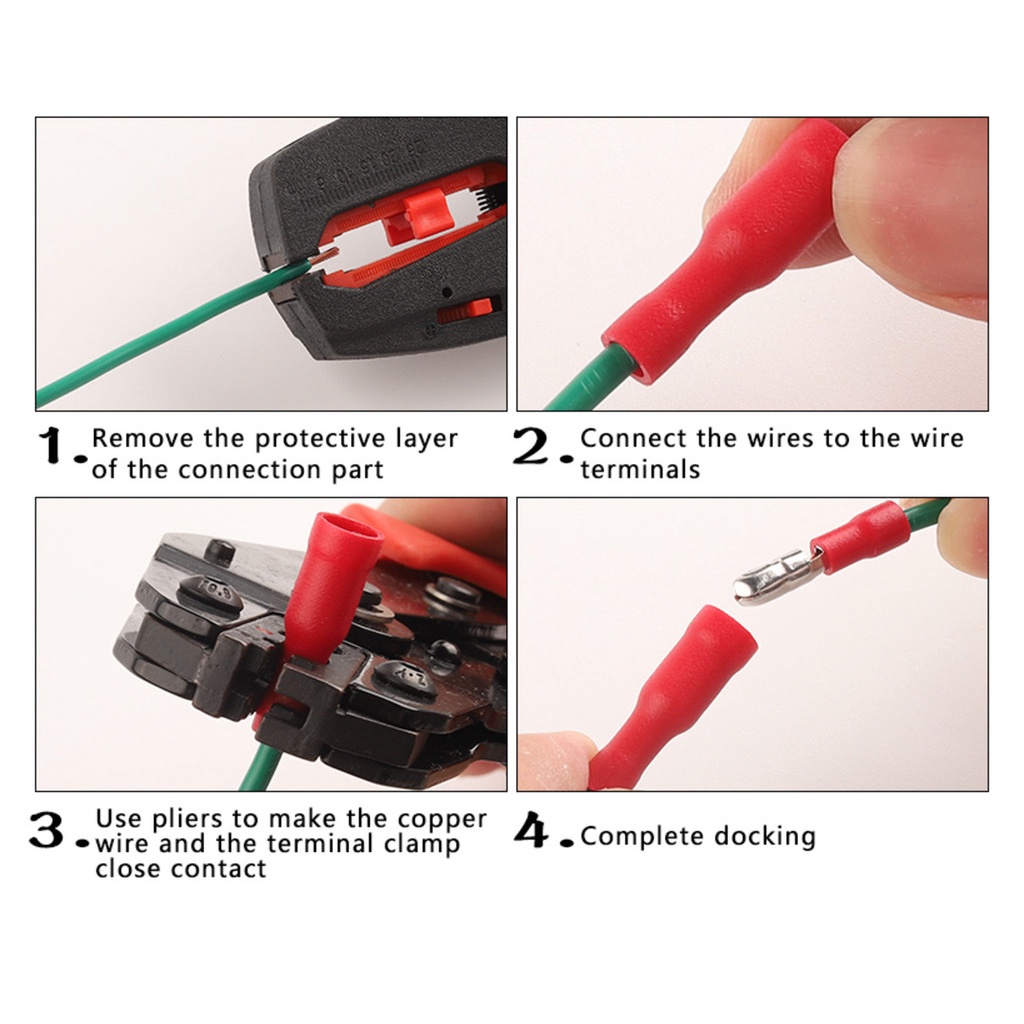 1. Remove the protective layer of the connection part

2. Connect the wires to the wire terminals

3. Use pliers to make the copper wire and the terminal clamp close contact

4. Complete docking