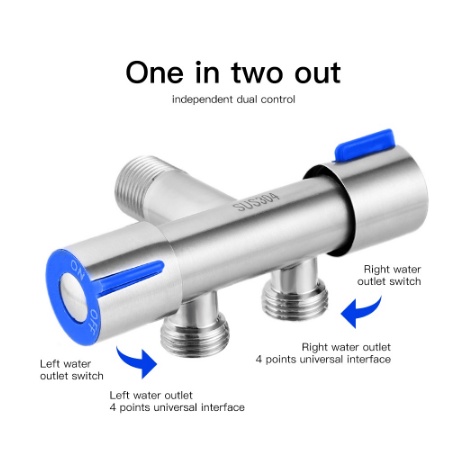 One in two out

independent dual control

SUS304

ON

OFF

Right water outlet switch

Right water outlet
4 points universal interface

Left water outlet switch

Left water outlet
4 points universal interface