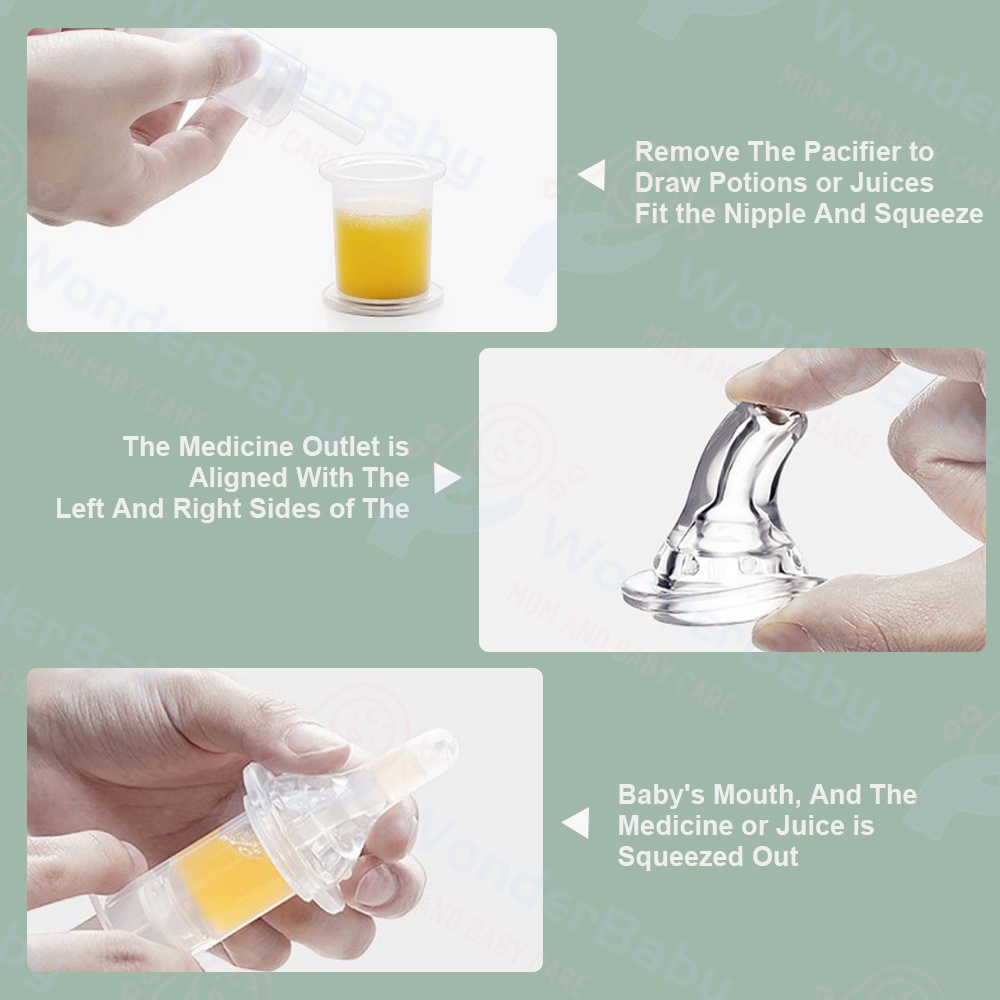 Remove The Pacifier to Draw Potions or Juices Fit the Nipple And Squeeze

The Medicine Outlet is Aligned With The Left And Right Sides of The

Baby's Mouth, And The Medicine or Juice is Squeezed Out

WonderBaby
MOM AND BABY CARE