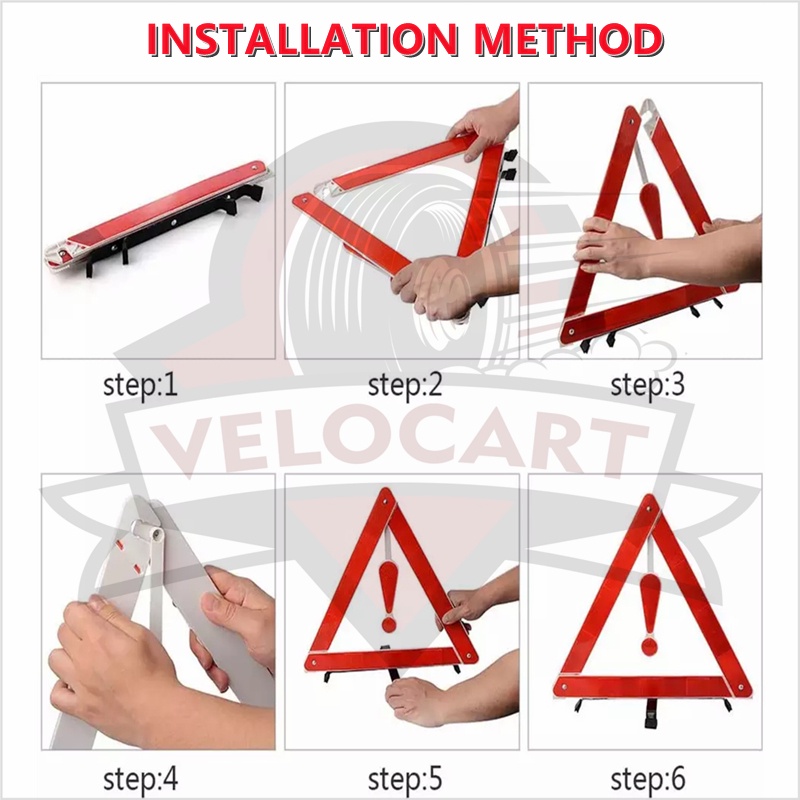 INSTALLATION METHOD

step:1

step:2

step:3

VELOCART

step:4

step:5

step:6