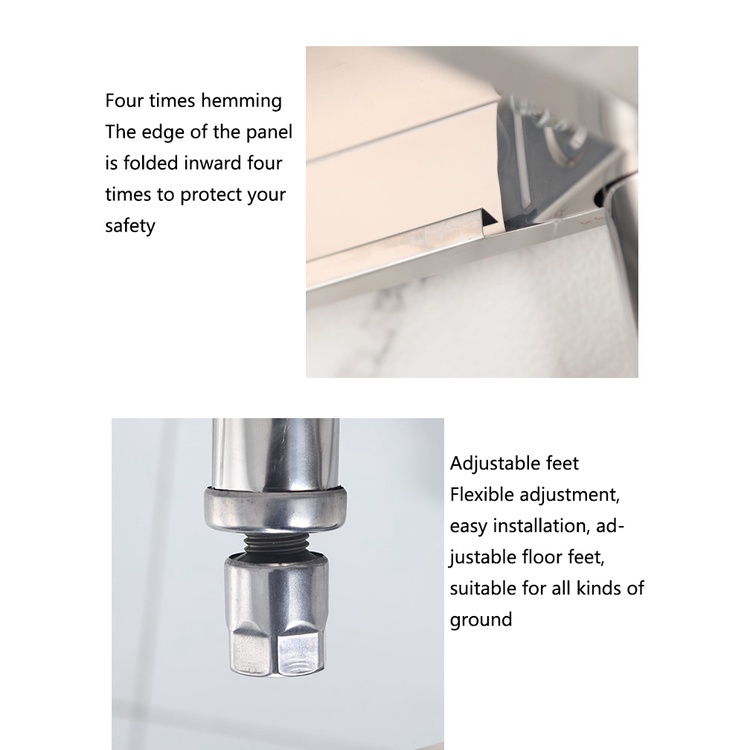 Four times hemming
The edge of the panel is folded inward four times to protect your safety

Adjustable feet
Flexible adjustment, easy installation, adjustable floor feet, suitable for all kinds of ground