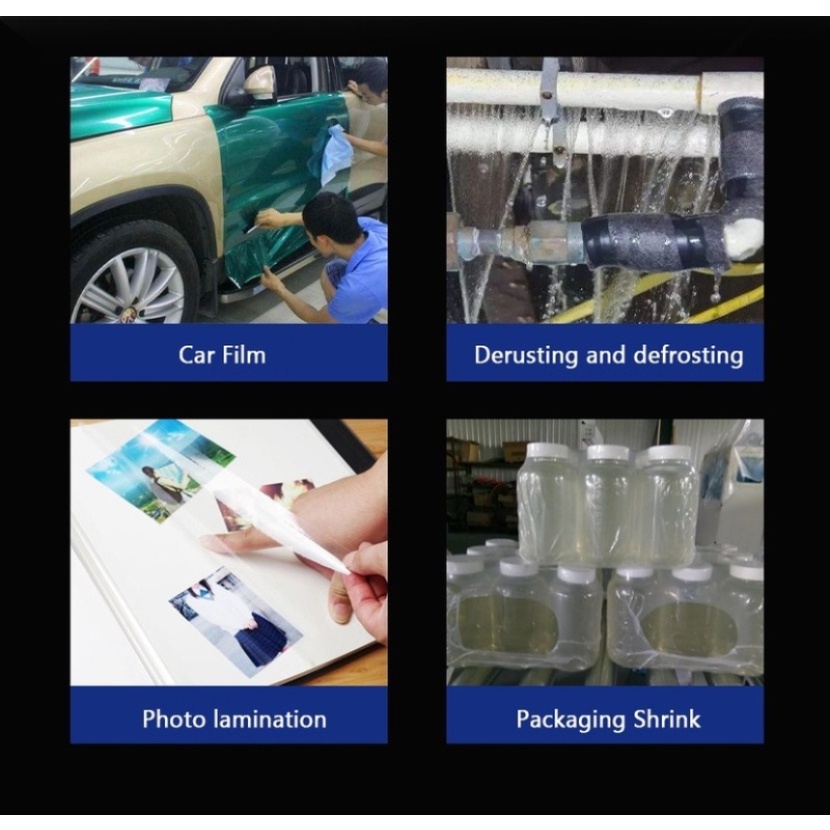 Car Film

Derusting and defrosting

Photo lamination

Packaging Shrink