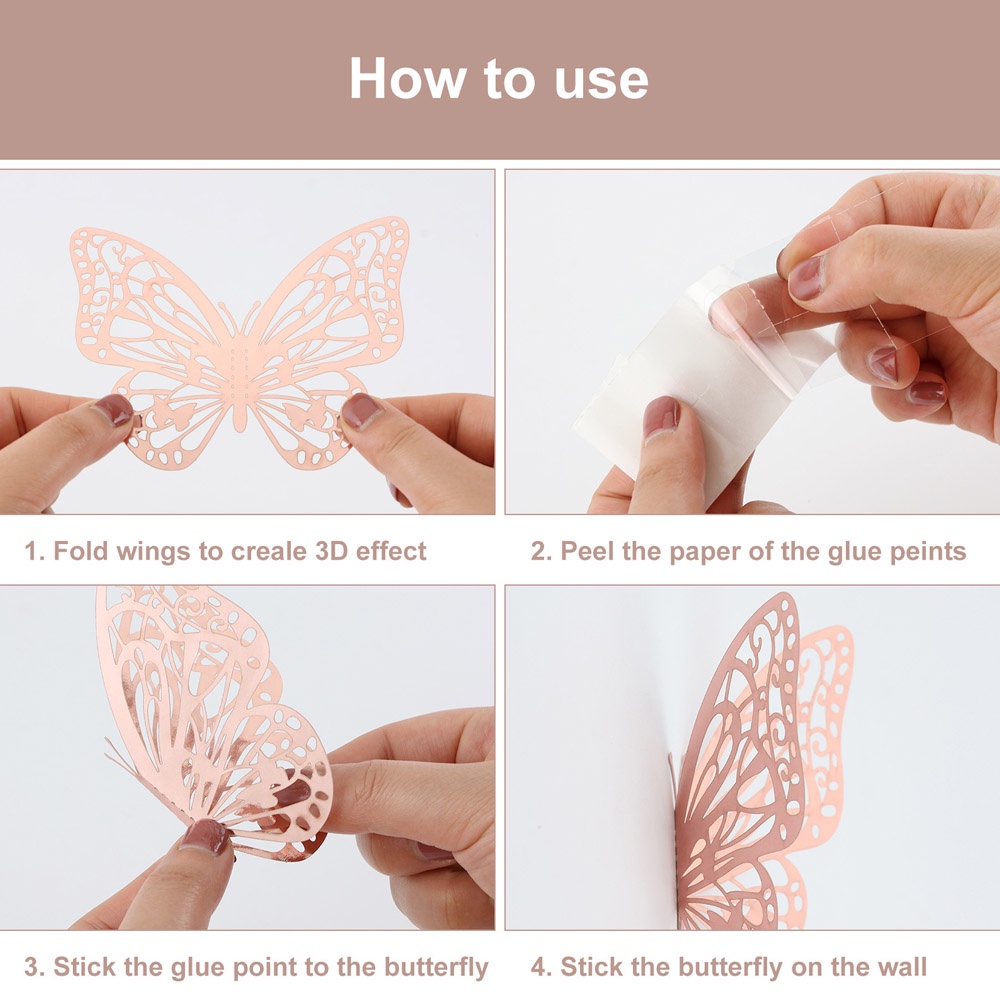 How to use

1. Fold wings to creale 3D effect

2. Peel the paper of the glue peints

3. Stick the glue point to the butterfly

4. Stick the butterfly on the wall