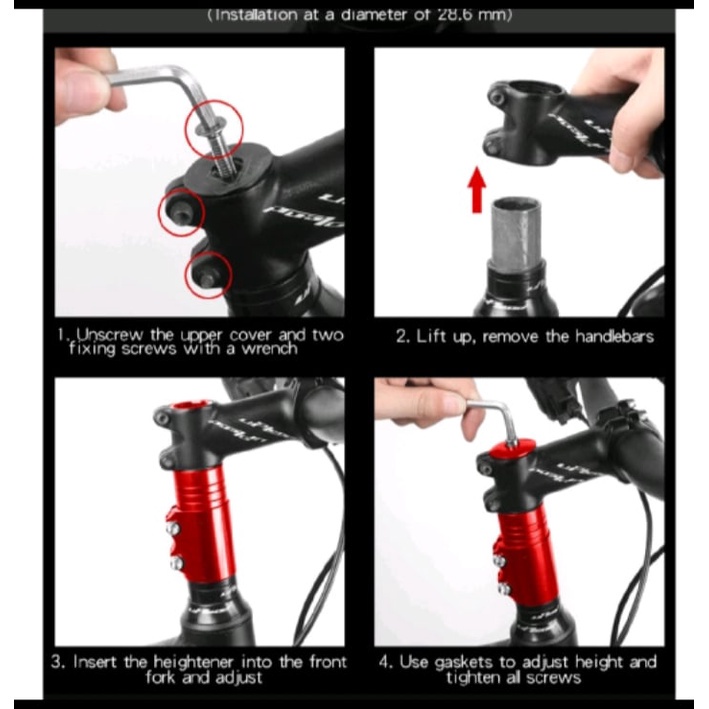 (Installation at a diameter of 28.6 mm)

1. Unscrew the upper cover and two fixing screws with a wrench

2. Lift up, remove the handlebars

3. Insert the heightener into the front fork and adjust

4. Use gaskets to adjust height and tighten all screws