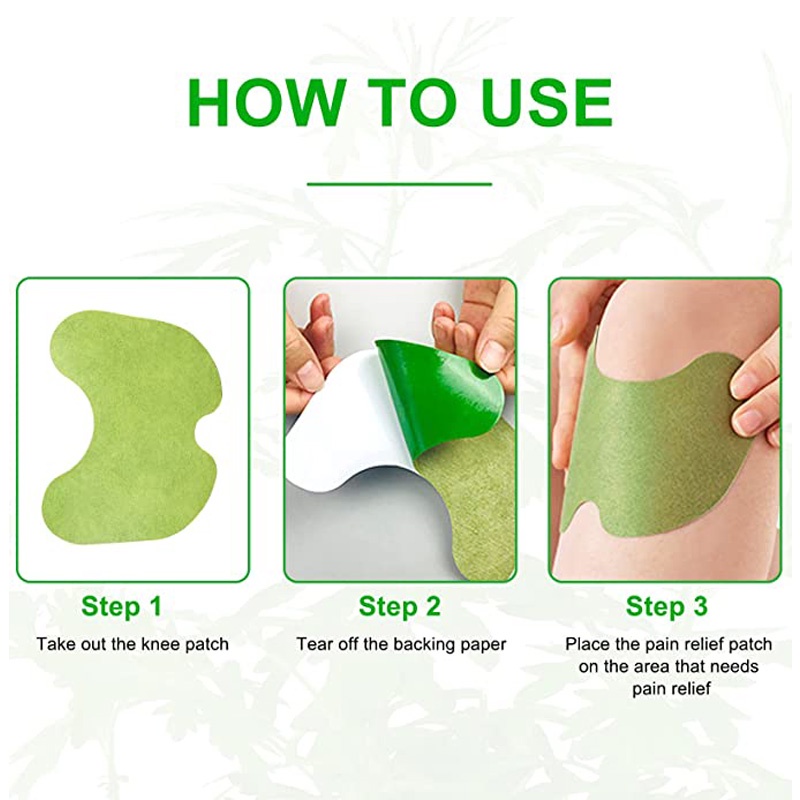 HOW TO USE

Step 1
Take out the knee patch

Step 2
Tear off the backing paper

Step 3
Place the pain relief patch on the area that needs pain relief