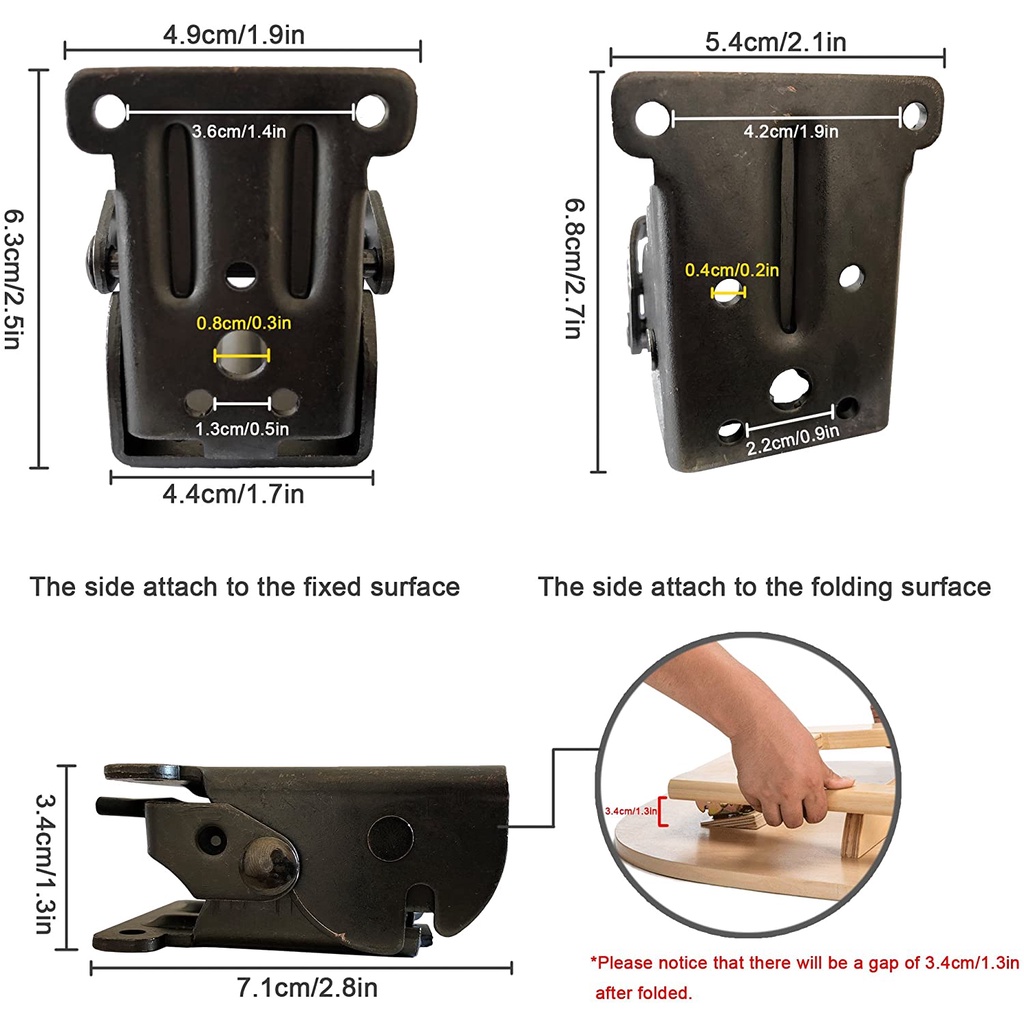 4.9cm/1.9in

3.6cm/1.4in

6.3cm/2.5in

0.8cm/0.3in

1.3cm/0.5in

4.4cm/1.7in

5.4cm/2.1in

4.2cm/1.9in

6.8cm/2.7in

0.4cm/0.2in

2.2cm/0.9in

The side attach to the fixed surface

The side attach to the folding surface

3.4cm/1.3in

7.1cm/2.8in

3.4cm/1.3in

*Please notice that there will be a gap of 3.4cm/1.3in after folded.