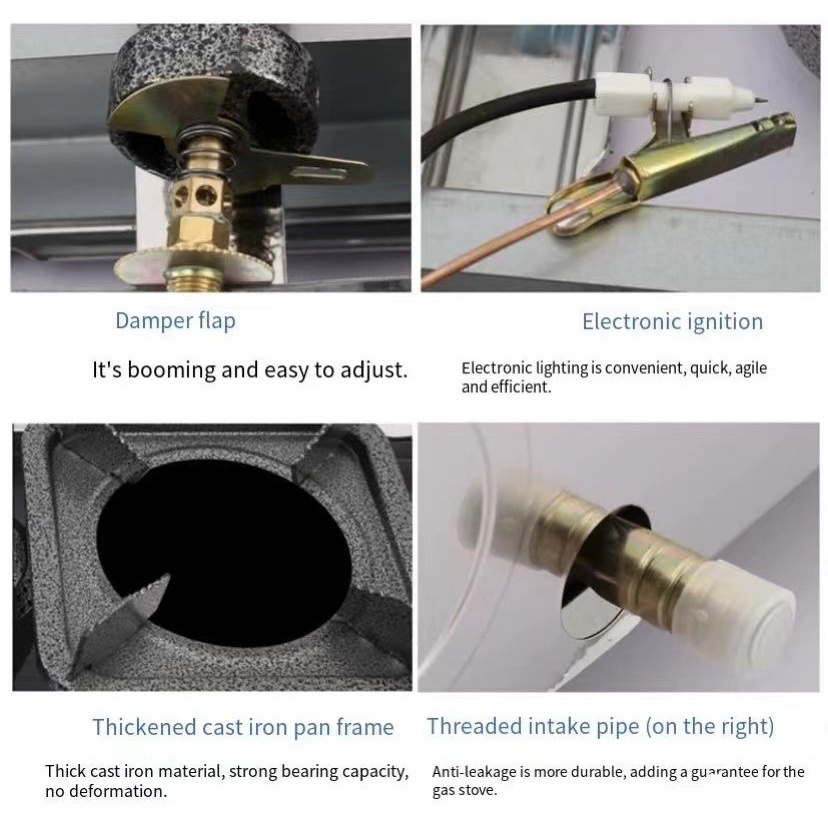 Damper flap

It's booming and easy to adjust.

Electronic ignition

Electronic lighting is convenient, quick, agile and efficient.

Thickened cast iron pan frame

Thick cast iron material, strong bearing capacity, no deformation.

Threaded intake pipe (on the right)

Anti-leakage is more durable, adding a guarantee for the gas stove.