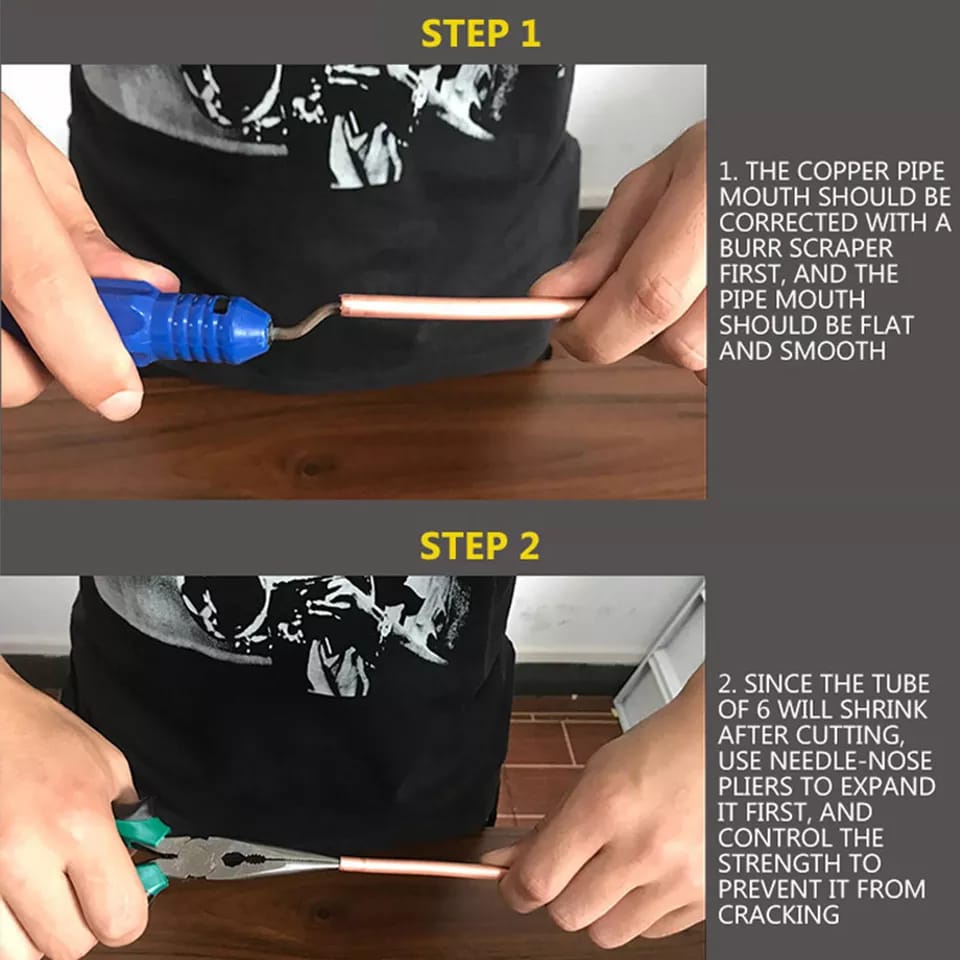 STEP 1

1. THE COPPER PIPE MOUTH SHOULD BE CORRECTED WITH A BURR SCRAPER FIRST, AND THE PIPE MOUTH SHOULD BE FLAT AND SMOOTH

STEP 2

2. SINCE THE TUBE OF 6 WILL SHRINK AFTER CUTTING, USE NEEDLE-NOSE PLIERS TO EXPAND IT FIRST, AND CONTROL THE STRENGTH TO PREVENT IT FROM CRACKING