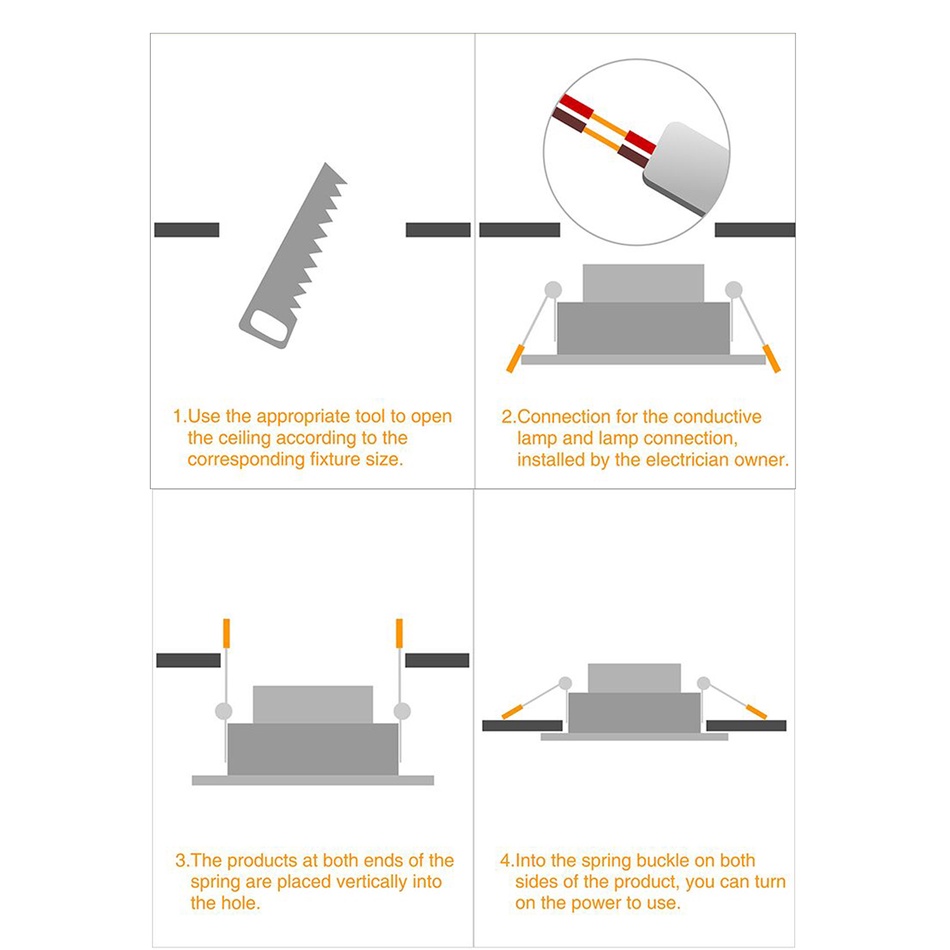 1.Use the appropriate tool to open the ceiling according to the corresponding fixture size.

2.Connection for the conductive lamp and lamp connection, installed by the electrician owner.

3.The products at both ends of the spring are placed vertically into the hole.

4.Into the spring buckle on both sides of the product, you can turn on the power to use.