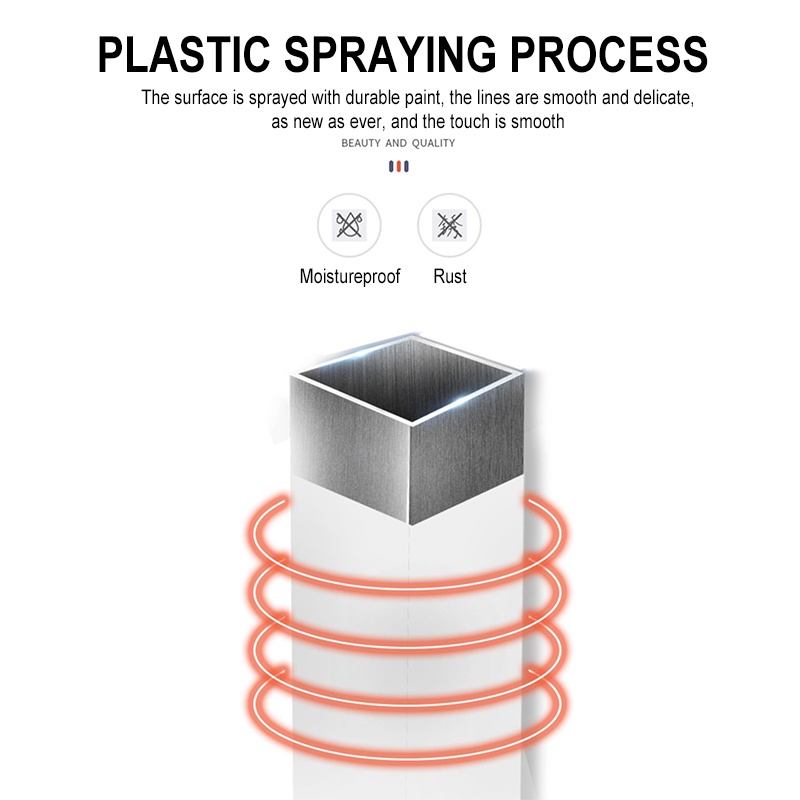 PLASTIC SPRAYING PROCESS

The surface is sprayed with durable paint, the lines are smooth and delicate, as new as ever, and the touch is smooth

BEAUTY AND QUALITY

Moistureproof

Rust