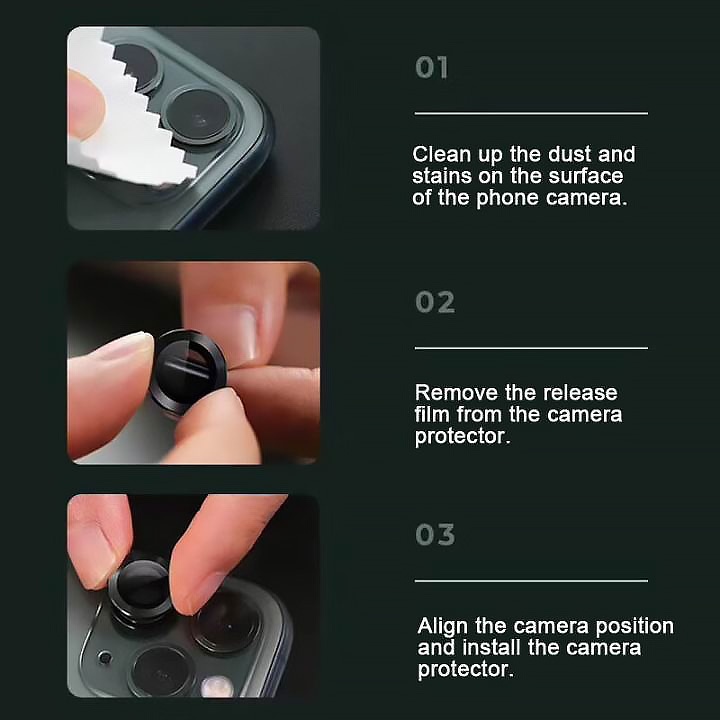 01

Clean up the dust and stains on the surface of the phone camera.

02

Remove the release film from the camera protector.

03

Align the camera position and install the camera protector.