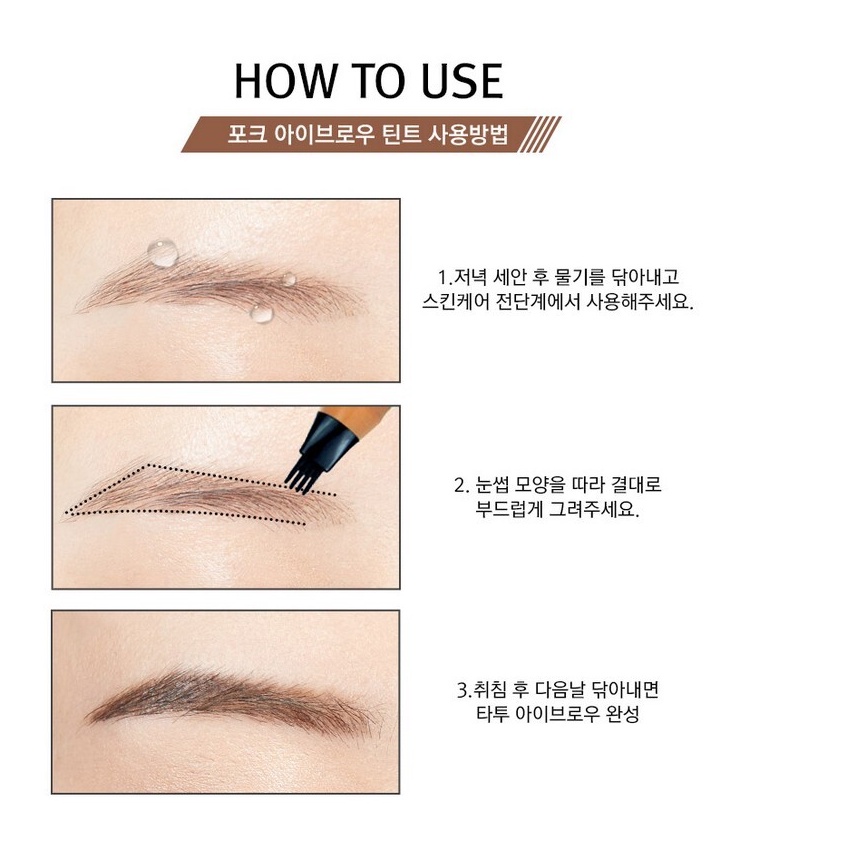 HOW TO USE

포크 아이브로우 틴트 사용방법

1.저녁 세안 후 물기를 닦아내고 스킨케어 전단계에서 사용해주세요.

2. 눈썹 모양을 따라 결대로 부드럽게 그려주세요.

3.취침 후 다음날 닦아내면 타투 아이브로우 완성