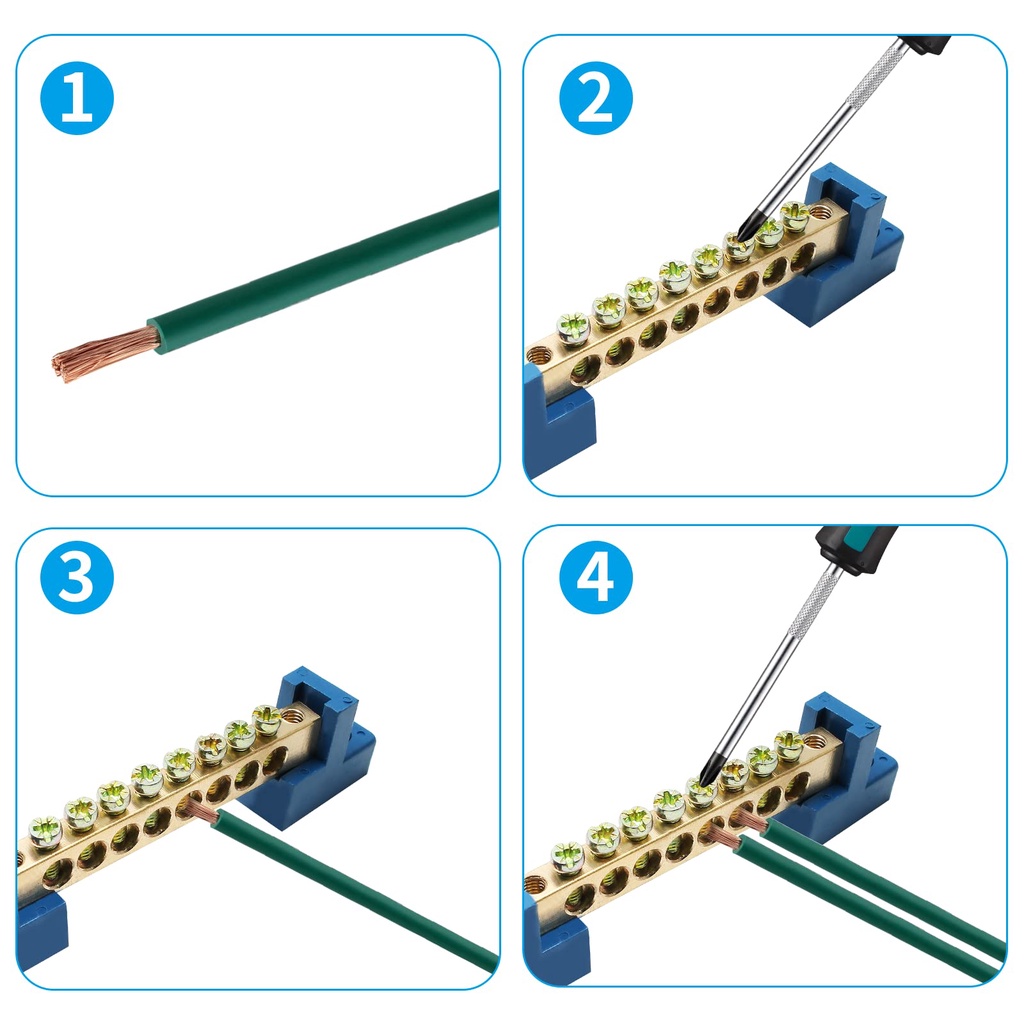 1

2

3

4