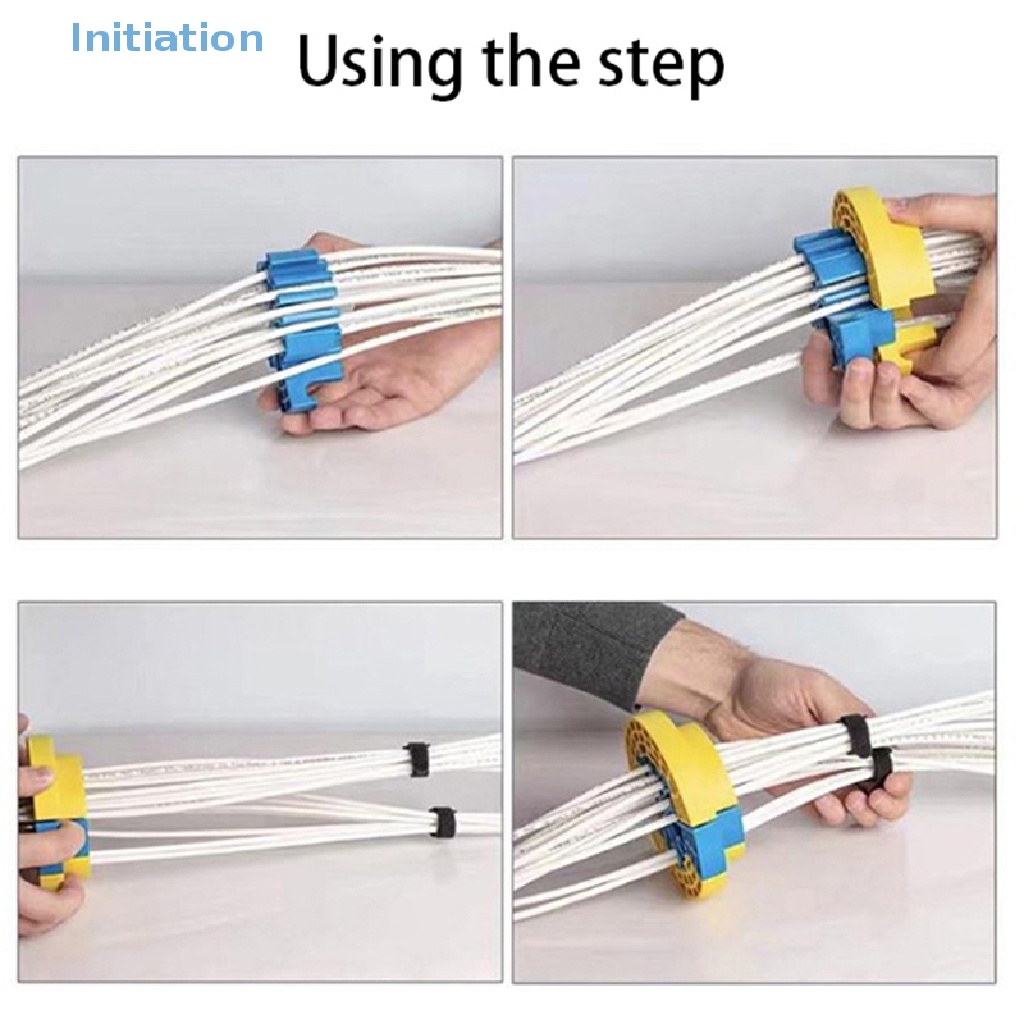 Initiation

Using the step