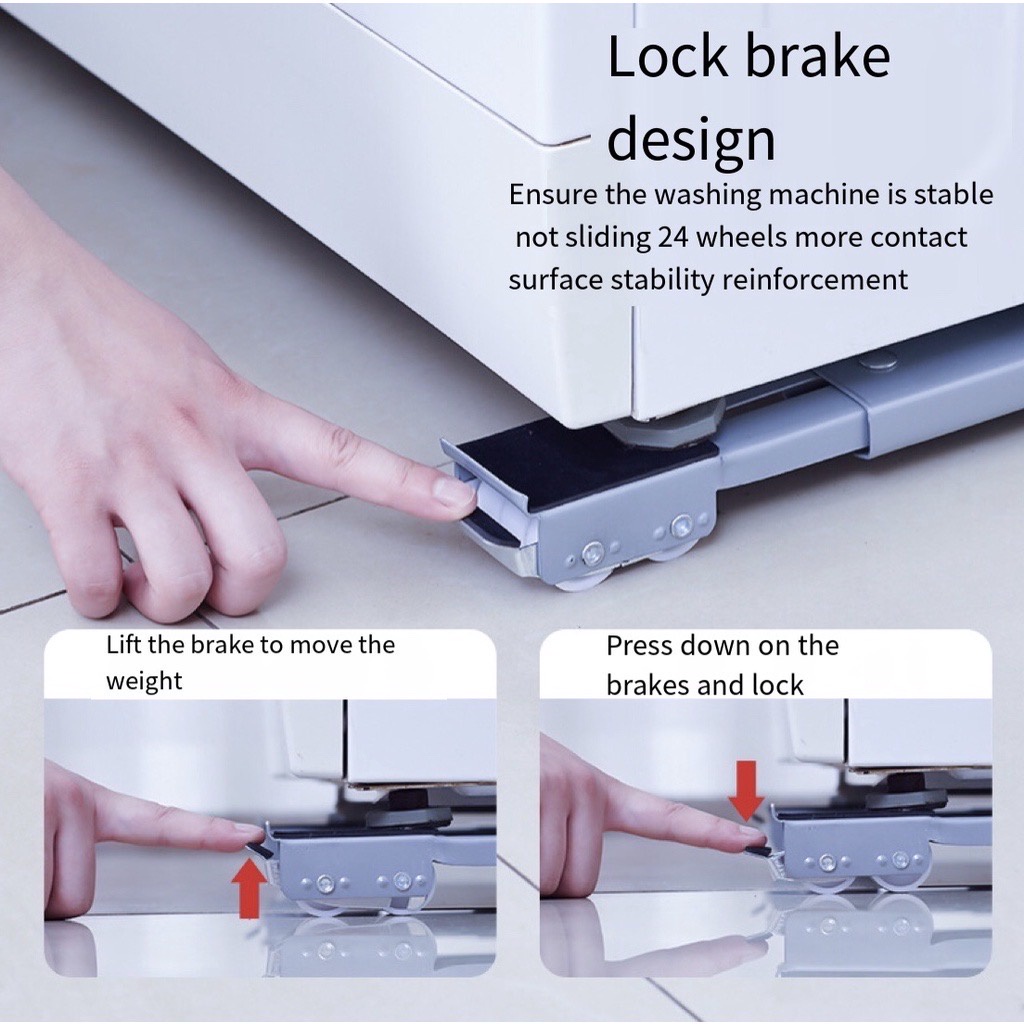 Lock brake design

Ensure the washing machine is stable not sliding 24 wheels more contact surface stability reinforcement

Lift the brake to move the weight

Press down on the brakes and lock