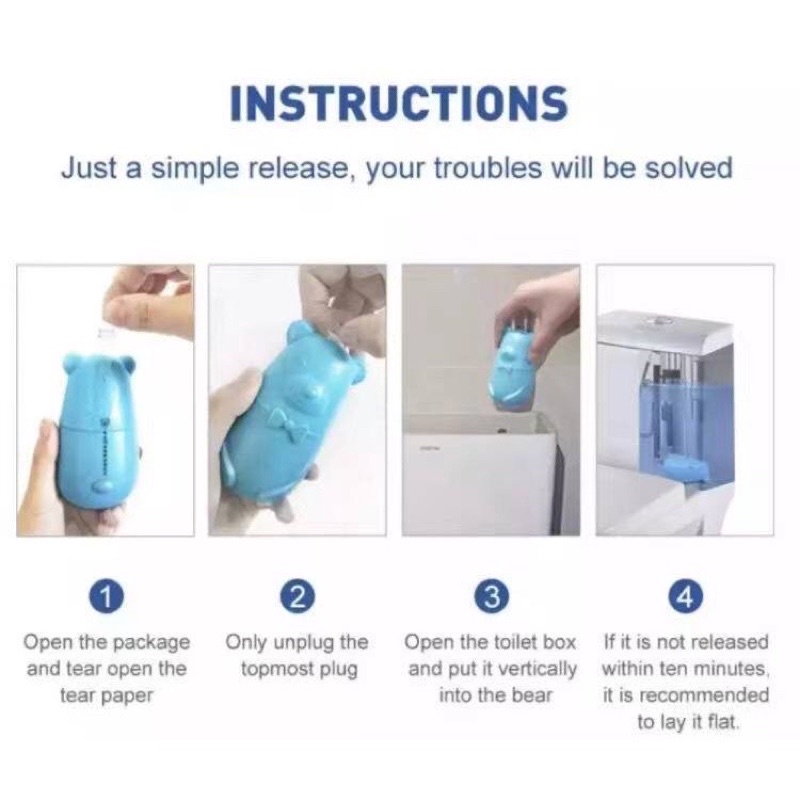 INSTRUCTIONS

Just a simple release, your troubles will be solved

1
Open the package and tear open the tear paper

2
Only unplug the topmost plug

3
Open the toilet box and put it vertically into the bear

4
If it is not released within ten minutes, it is recommended to lay it flat.