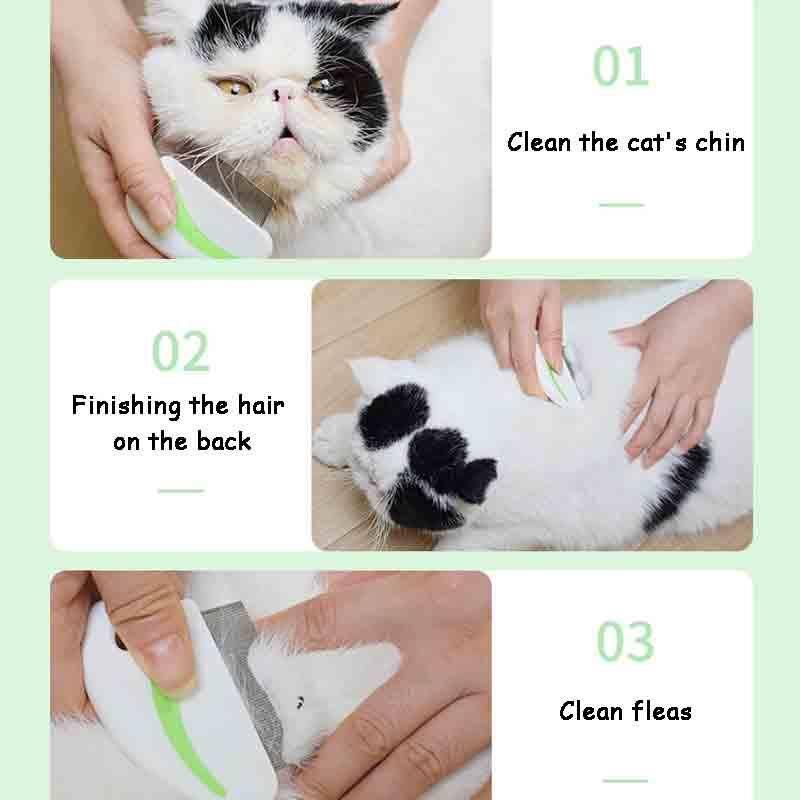 01

Clean the cat's chin

02

Finishing the hair on the back

03

Clean fleas