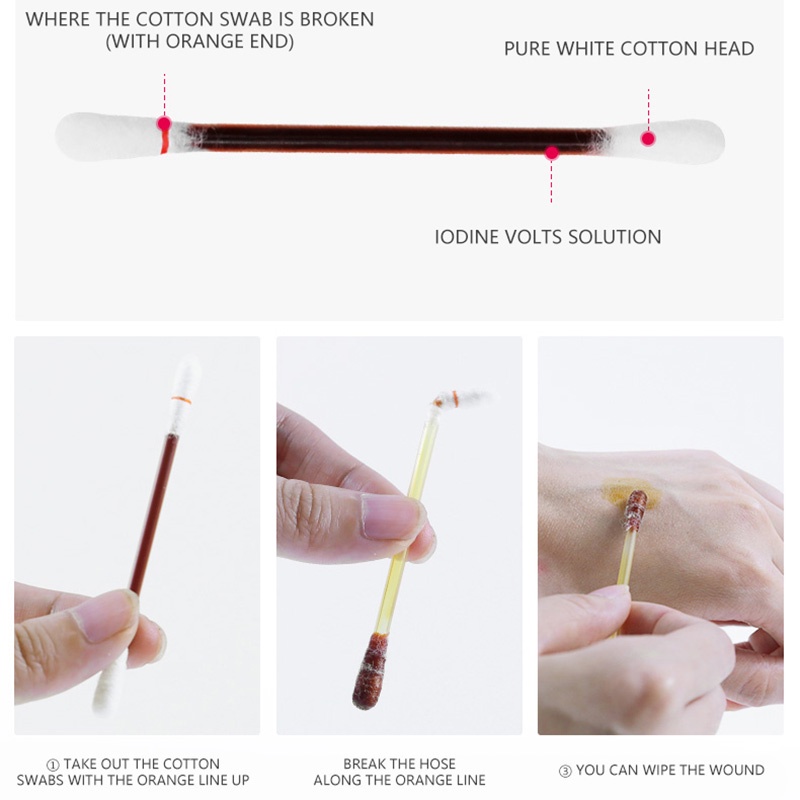 WHERE THE COTTON SWAB IS BROKEN
(WITH ORANGE END)

PURE WHITE COTTON HEAD

IODINE VOLTS SOLUTION

① TAKE OUT THE COTTON SWABS WITH THE ORANGE LINE UP

BREAK THE HOSE ALONG THE ORANGE LINE

③ YOU CAN WIPE THE WOUND