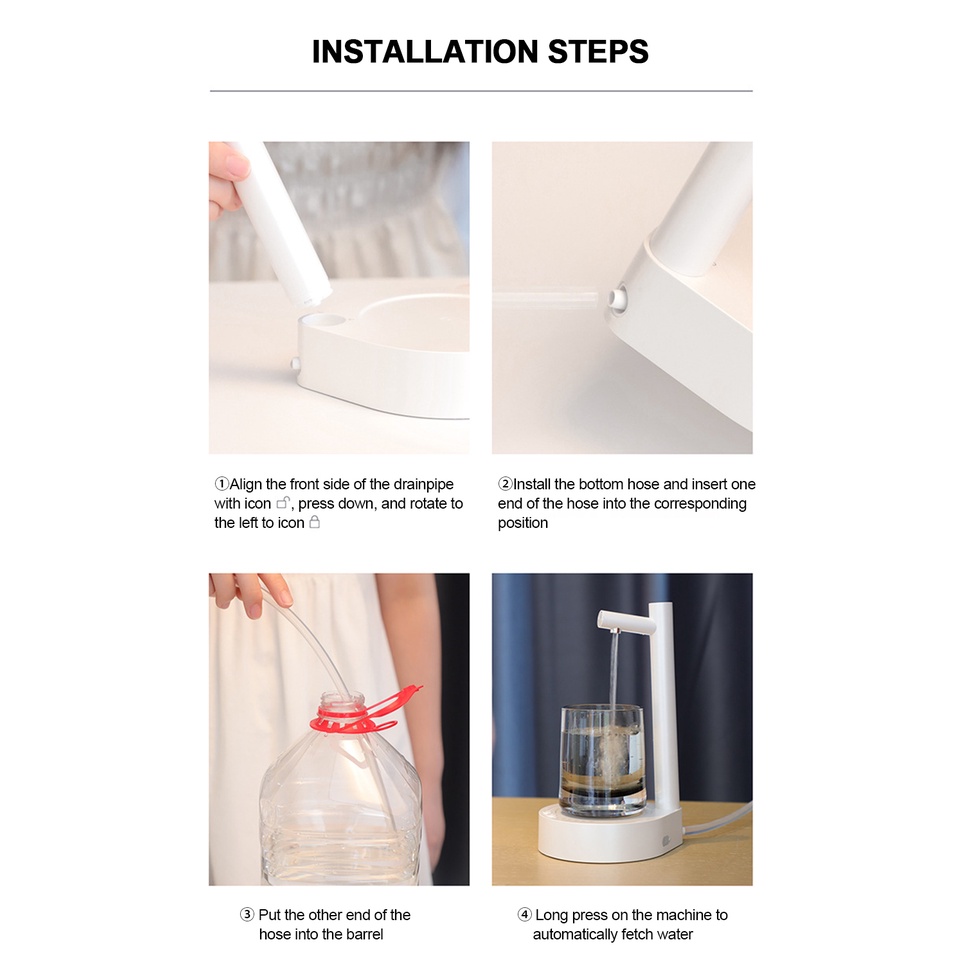 INSTALLATION STEPS

①Align the front side of the drainpipe with icon 🔓, press down, and rotate to the left to icon 🔒

②Install the bottom hose and insert one end of the hose into the corresponding position

③ Put the other end of the hose into the barrel

④ Long press on the machine to automatically fetch water