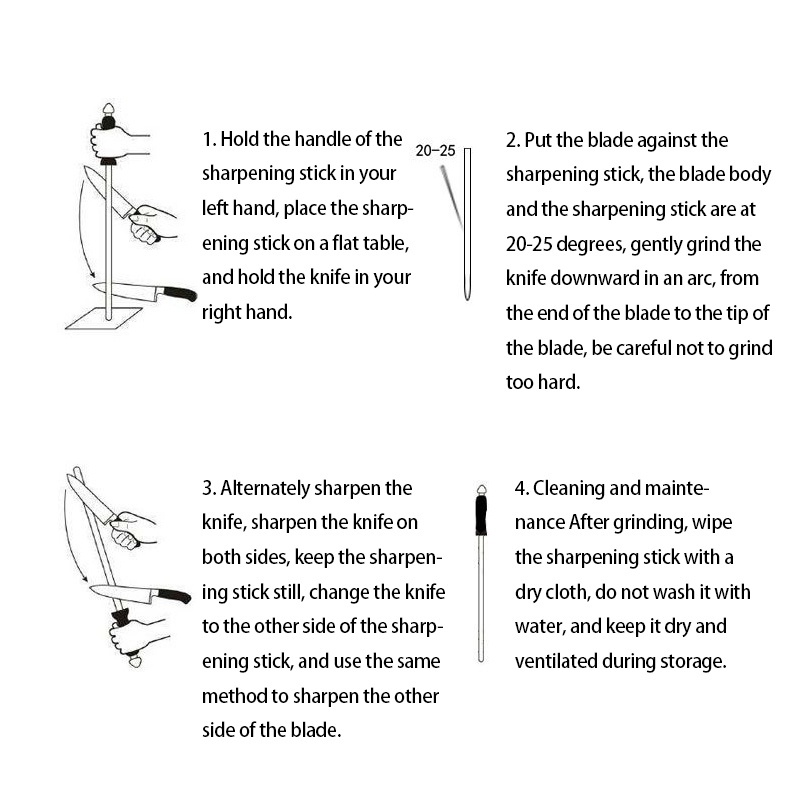 1. Hold the handle of the sharpening stick in your left hand, place the sharpening stick on a flat table, and hold the knife in your right hand.

20–25

2. Put the blade against the sharpening stick, the blade body and the sharpening stick are at 20-25 degrees, gently grind the knife downward in an arc, from the end of the blade to the tip of the blade, be careful not to grind too hard.

3. Alternately sharpen the knife, sharpen the knife on both sides, keep the sharpening stick still, change the knife to the other side of the sharpening stick, and use the same method to sharpen the other side of the blade.

4. Cleaning and maintenance After grinding, wipe the sharpening stick with a dry cloth, do not wash it with water, and keep it dry and ventilated during storage.