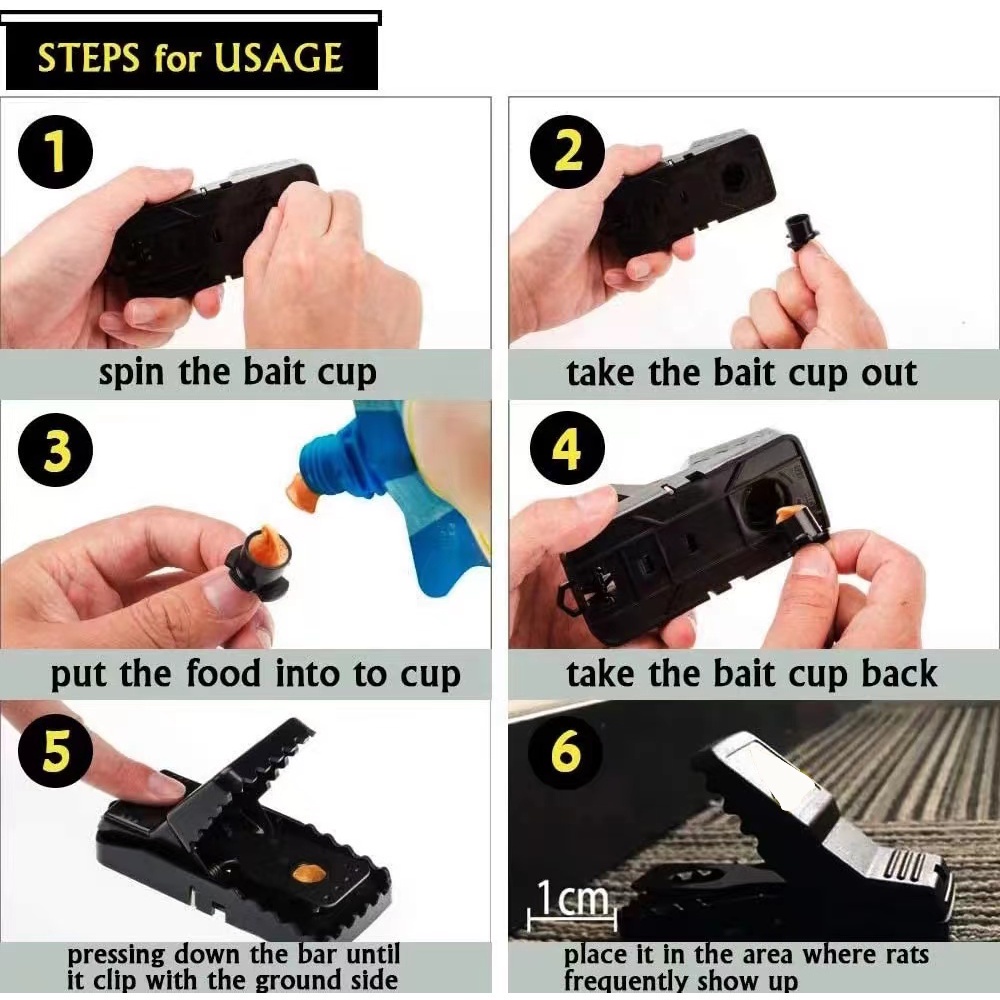 STEPS for USAGE

1

spin the bait cup

2

take the bait cup out

3

put the food into to cup

4

take the bait cup back

5

pressing down the bar until it clip with the ground side

6

1cm

place it in the area where rats frequently show up