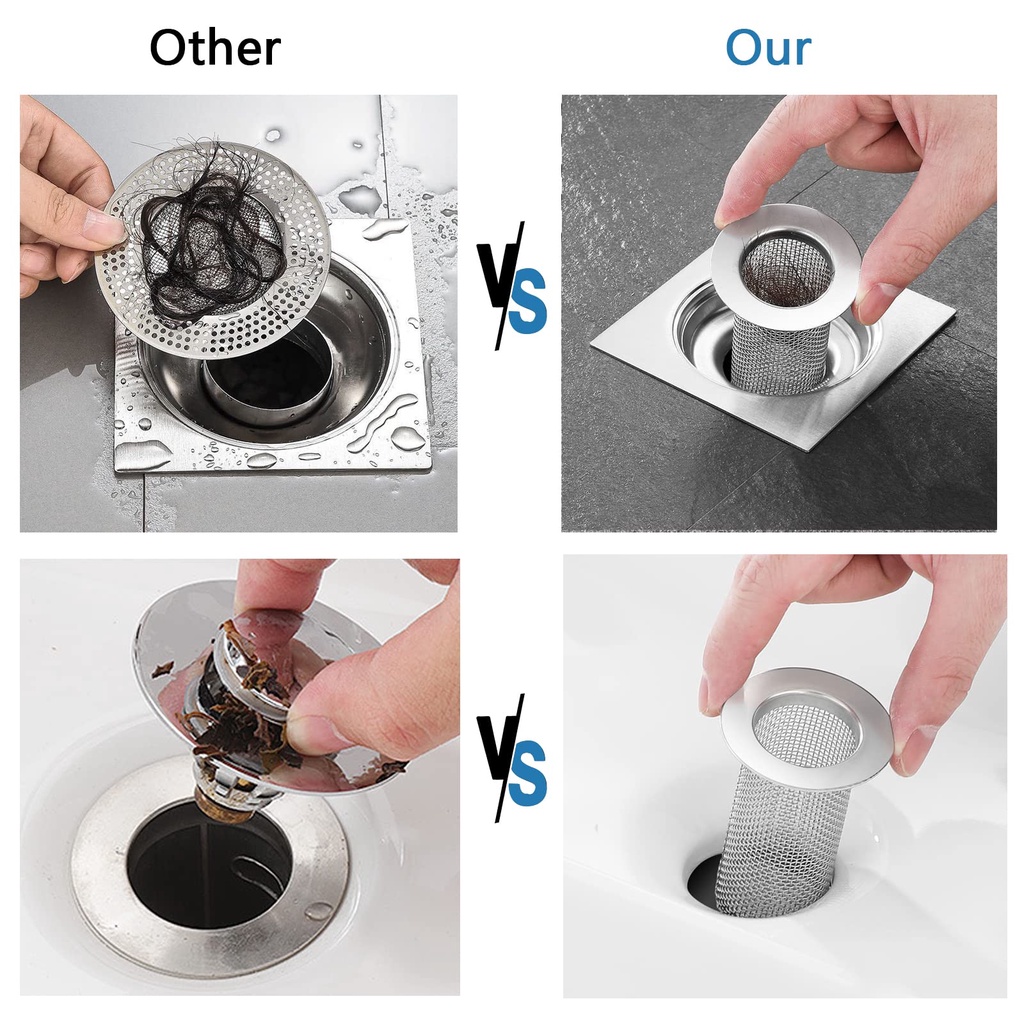 Other

Our

VS

VS