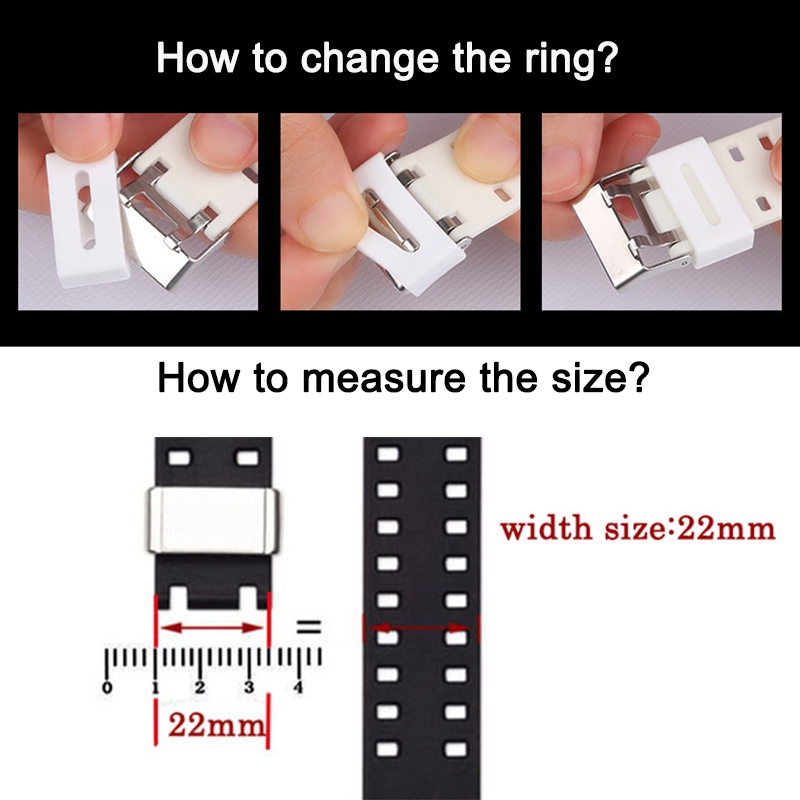 How to change the ring?

How to measure the size?

width size:22mm

=

0 1 2 3 4

22mm