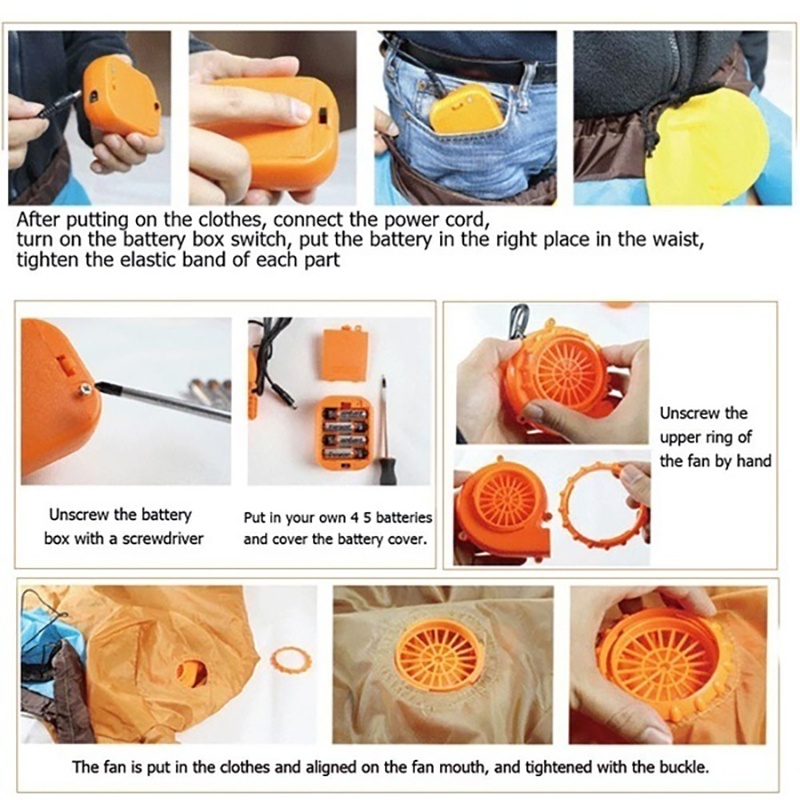 After putting on the clothes, connect the power cord, turn on the battery box switch, put the battery in the right place in the waist, tighten the elastic band of each part

Unscrew the battery box with a screwdriver

Put in your own 4 5 batteries and cover the battery cover.

Unscrew the upper ring of the fan by hand

The fan is put in the clothes and aligned on the fan mouth, and tightened with the buckle.