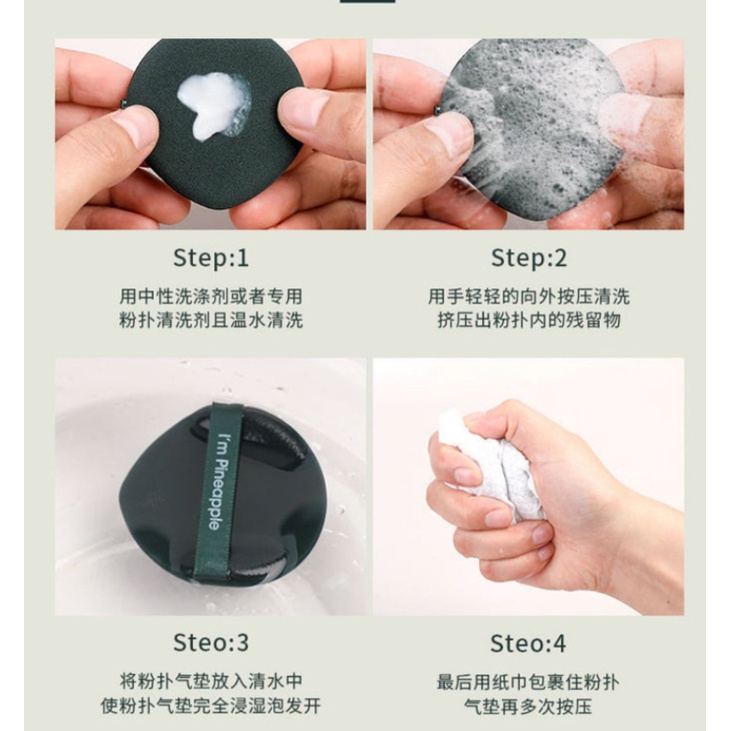 Step:1
用中性洗涤剂或者专用
粉扑清洗剂且温水清洗

Step:2
用手轻轻的向外按压清洗
挤压出粉扑内的残留物

I'm Pineapple

Steo:3
将粉扑气垫放入清水中
使粉扑气垫完全浸湿泡发开

Steo:4
最后用纸巾包裹住粉扑
气垫再多次按压