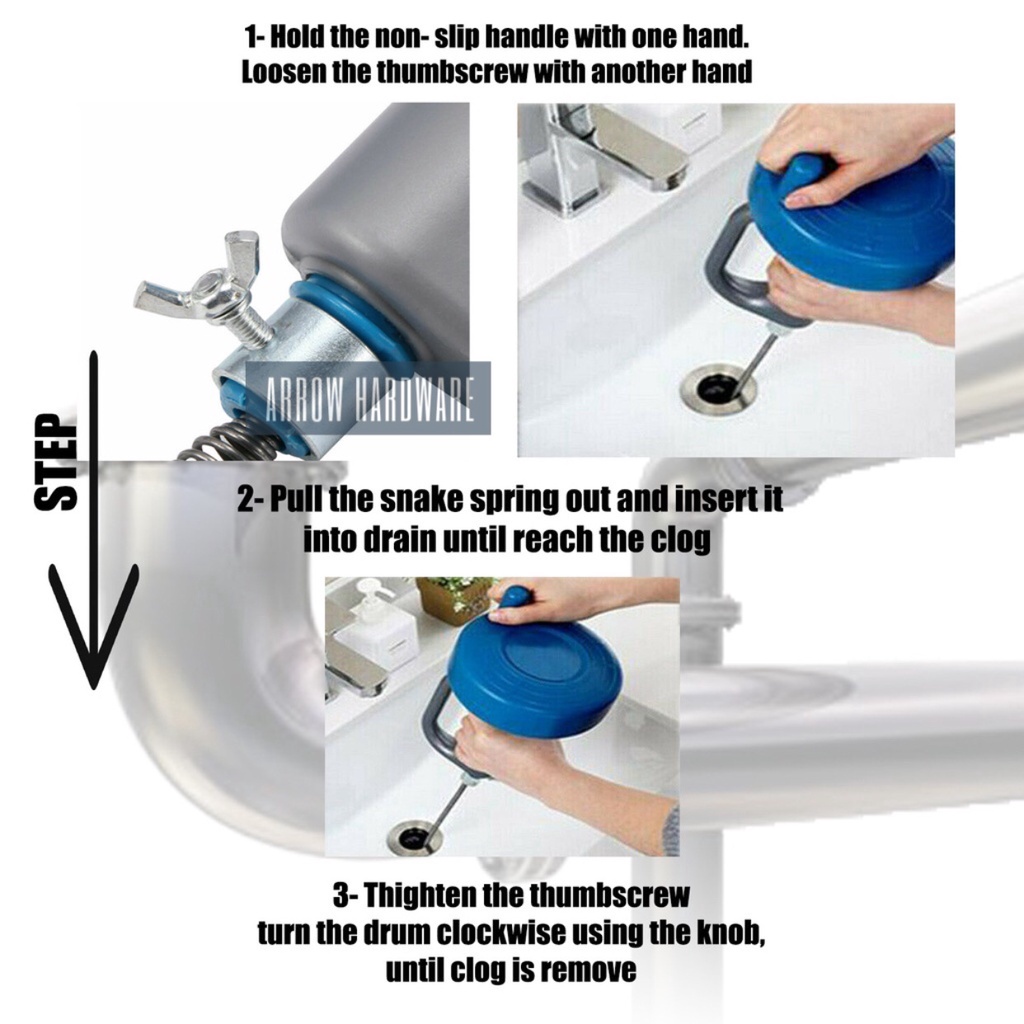 1- Hold the non- slip handle with one hand.
Loosen the thumbscrew with another hand

ARROW HARDWARE

STEP

2- Pull the snake spring out and insert it into drain until reach the clog

3- Thighten the thumbscrew
turn the drum clockwise using the knob,
until clog is remove