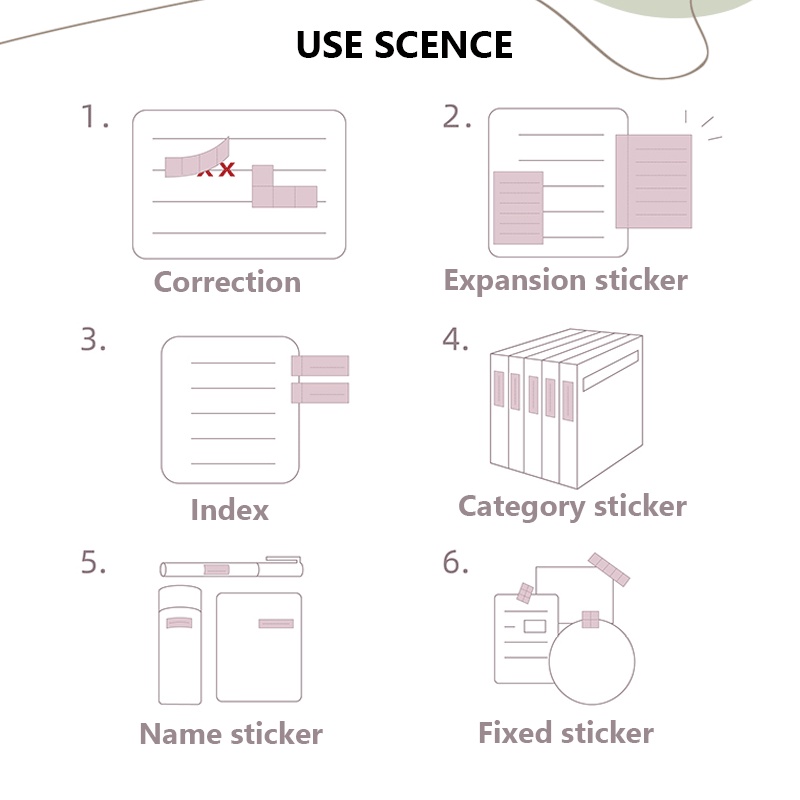 USE SCENCE

1.

x x

Correction

2.

Expansion sticker

3.

Index

4.

Category sticker

5.

Name sticker

6.

Fixed sticker