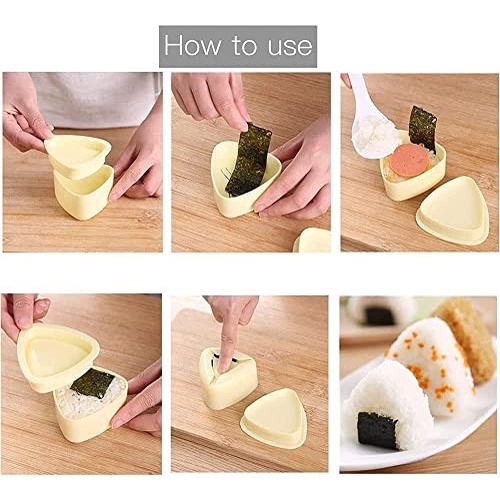 How to use