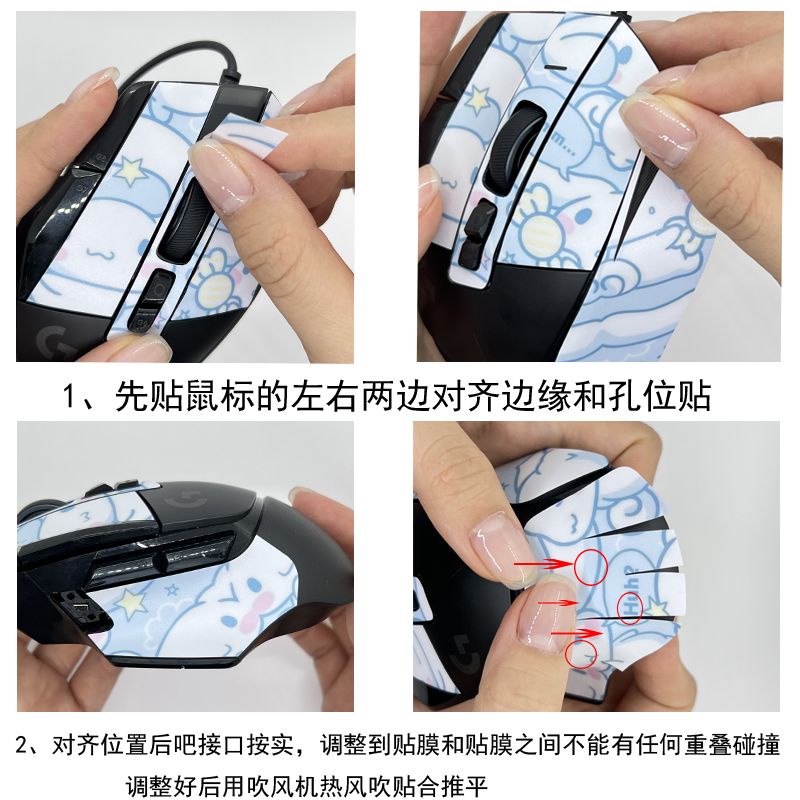 1、先贴鼠标的左右两边对齐边缘和孔位贴

2、对齐位置后吧接口按实，调整到贴膜和贴膜之间不能有任何重叠碰撞
调整好后用吹风机热风吹贴合推平