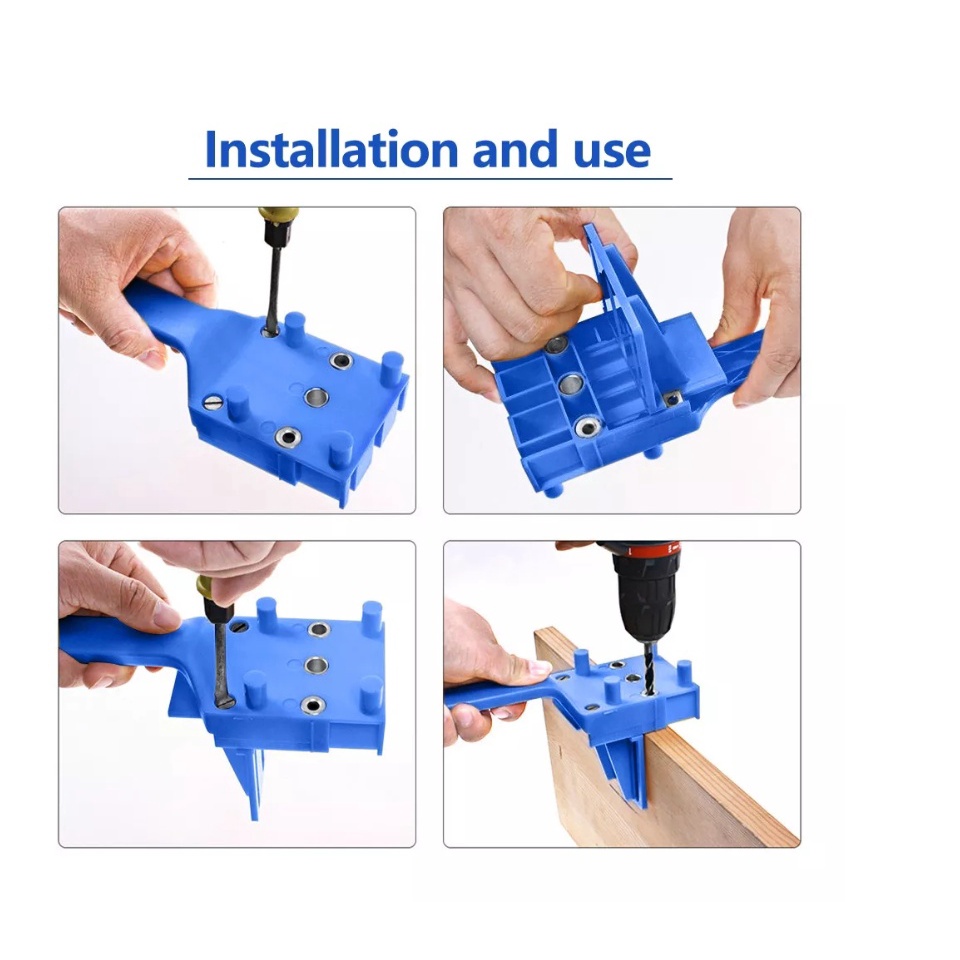 Installation and use