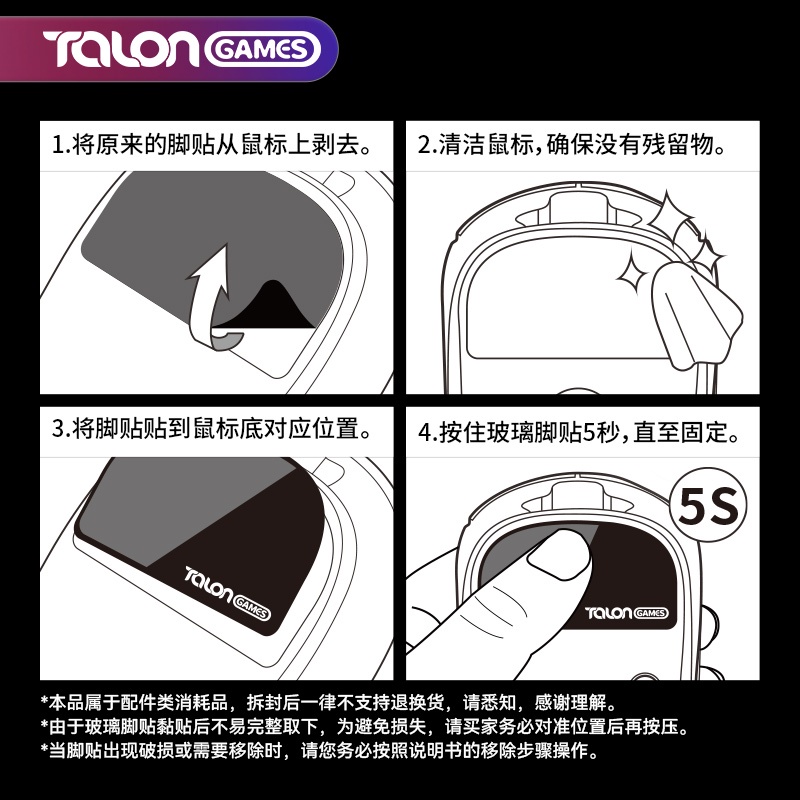 TALON GAMES

1.将原来的脚贴从鼠标上剥去。

2.清洁鼠标，确保没有残留物。

3.将脚贴贴到鼠标底对应位置。

TALON GAMES

4.按住玻璃脚贴5秒，直至固定。

5S

TALON GAMES

*本品属于配件类消耗品，拆封后一律不支持退换货，请悉知，感谢理解。
*由于玻璃脚贴黏贴后不易完整取下，为避免损失，请买家务必对准位置后再按压。
*当脚贴出现破损或需要移除时，请您务必按照说明书的移除步骤操作。