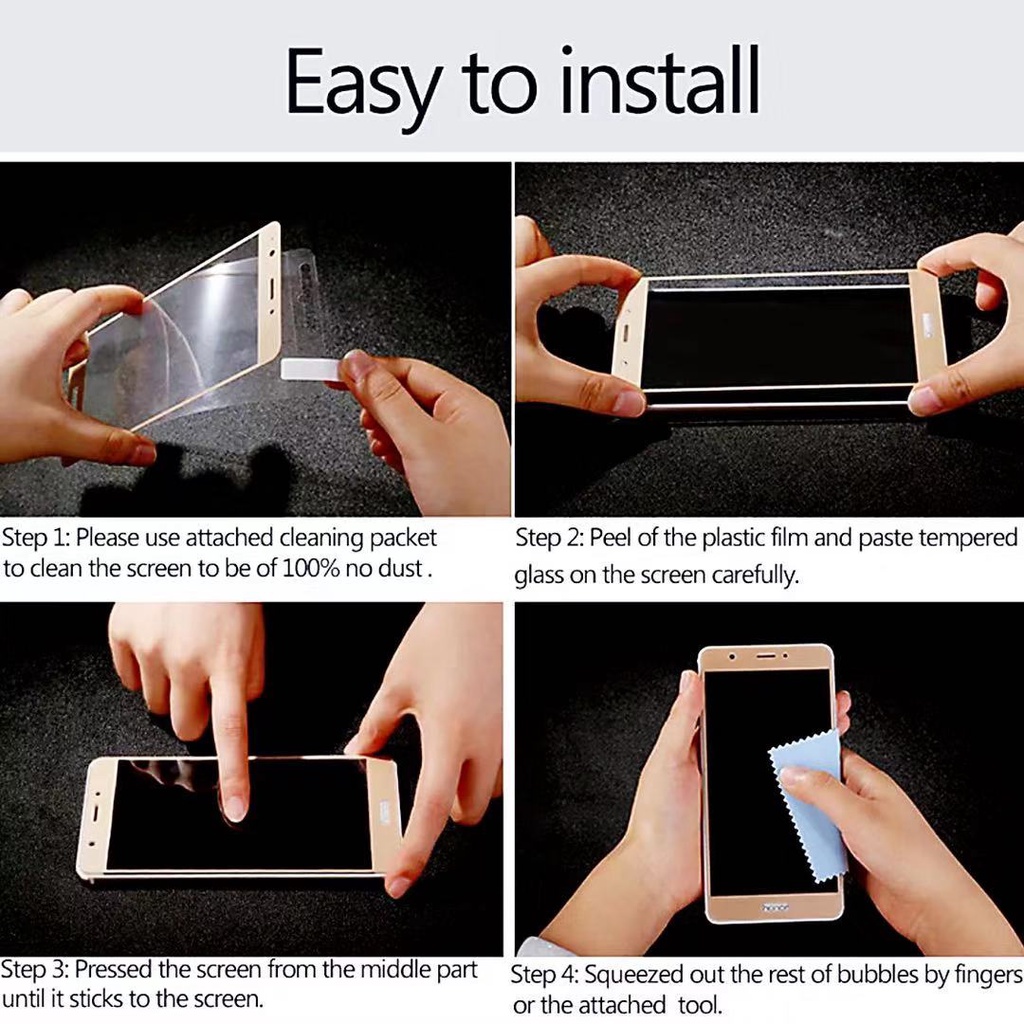 Easy to install

Step 1: Please use attached cleaning packet to clean the screen to be of 100% no dust .

Step 2: Peel of the plastic film and paste tempered glass on the screen carefully.

Step 3: Pressed the screen from the middle part until it sticks to the screen.

honor

Step 4: Squeezed out the rest of bubbles by fingers or the attached tool.