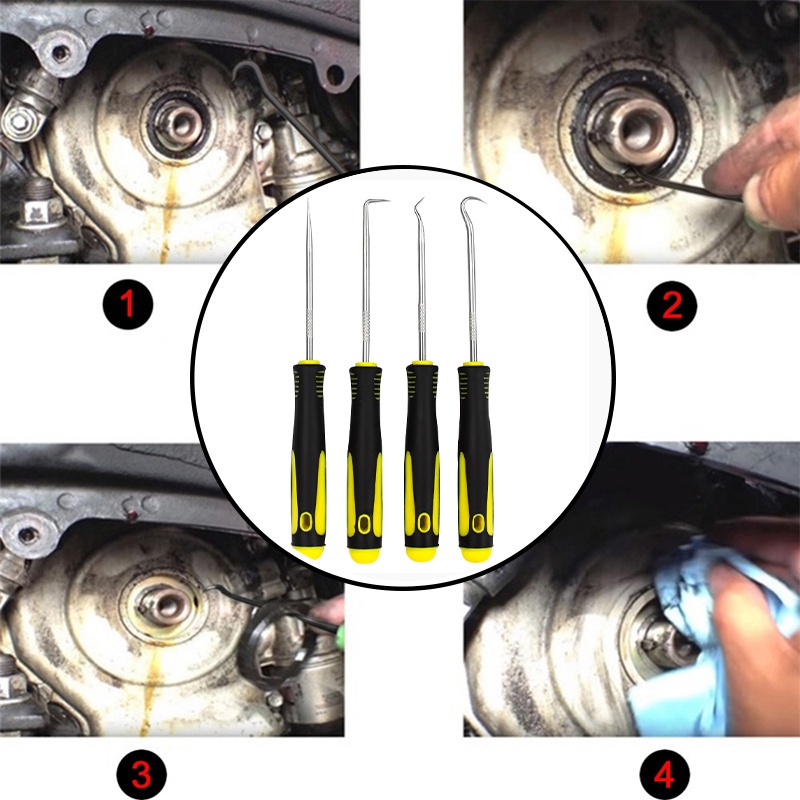 1

2

3

4