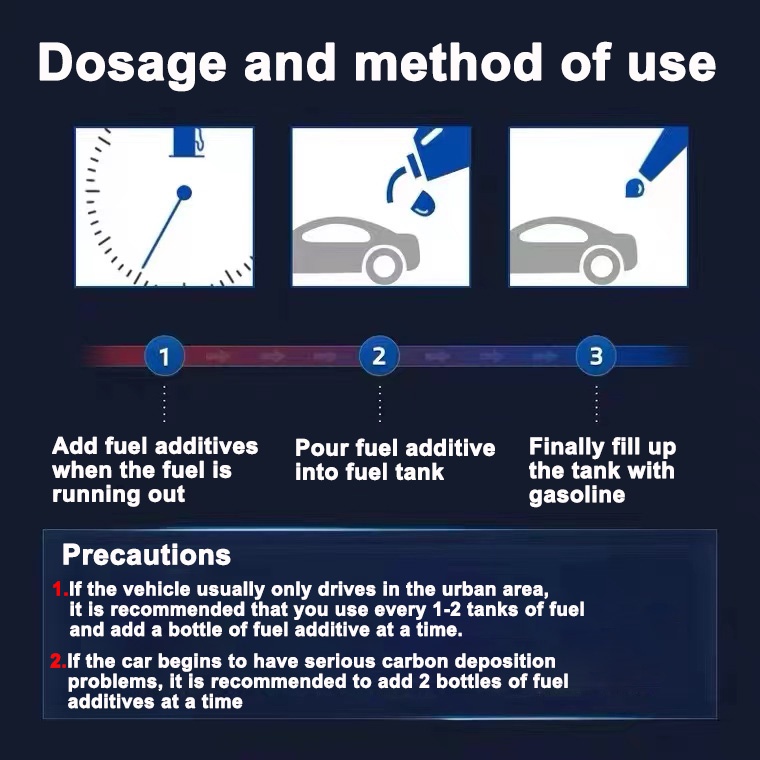 Dosage and method of use

1

2

3

Add fuel additives when the fuel is running out

Pour fuel additive into fuel tank

Finally fill up the tank with gasoline

Precautions

1.If the vehicle usually only drives in the urban area, it is recommended that you use every 1-2 tanks of fuel and add a bottle of fuel additive at a time.

2.If the car begins to have serious carbon deposition problems, it is recommended to add 2 bottles of fuel additives at a time