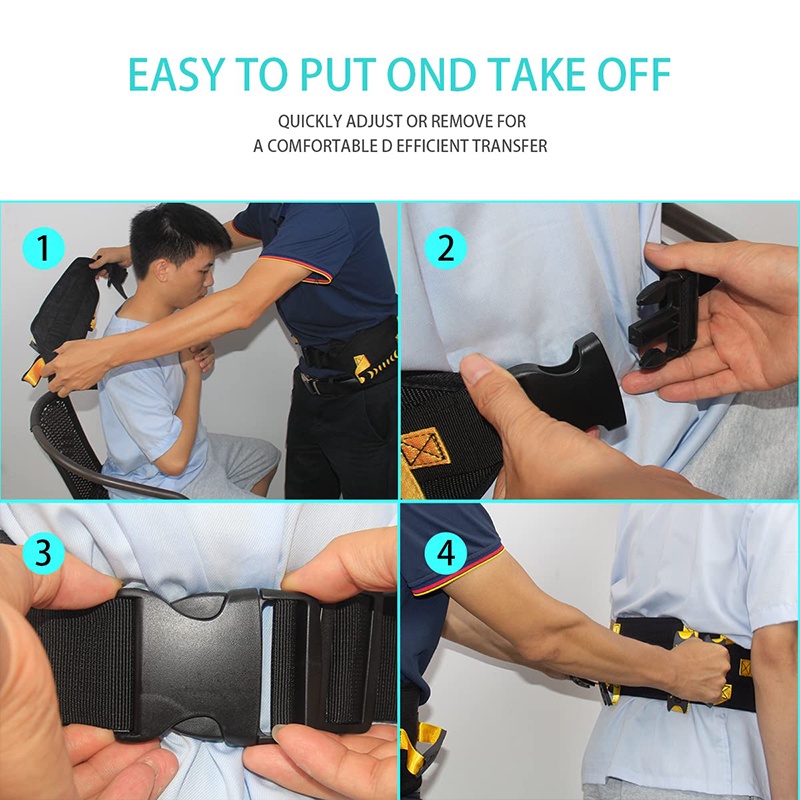 EASY TO PUT OND TAKE OFF

QUICKLY ADJUST OR REMOVE FOR
A COMFORTABLE D EFFICIENT TRANSFER

1

2

3

4