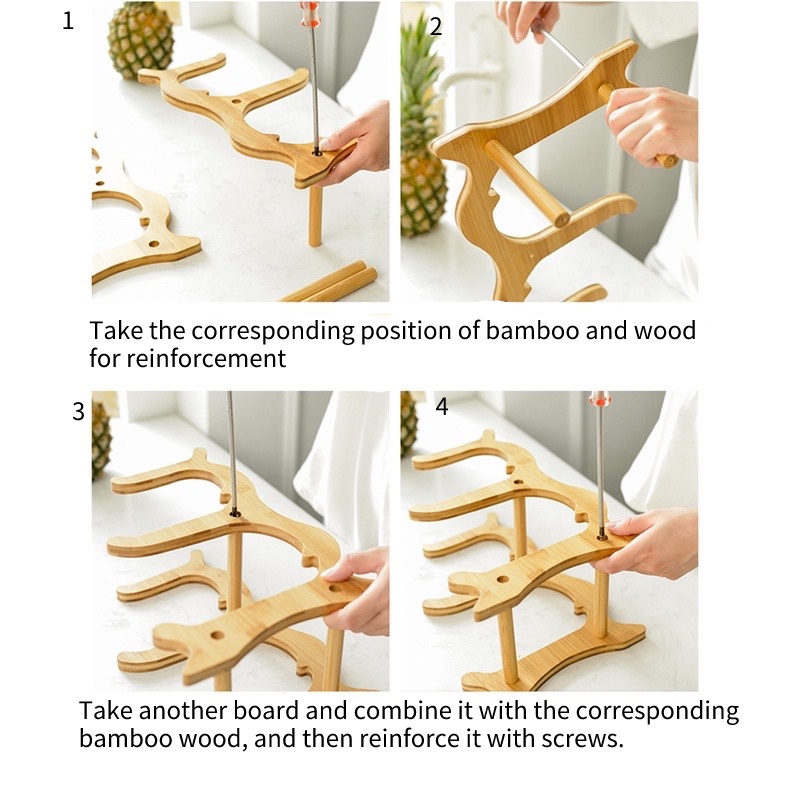 1

2

Take the corresponding position of bamboo and wood for reinforcement

3

4

Take another board and combine it with the corresponding bamboo wood, and then reinforce it with screws.