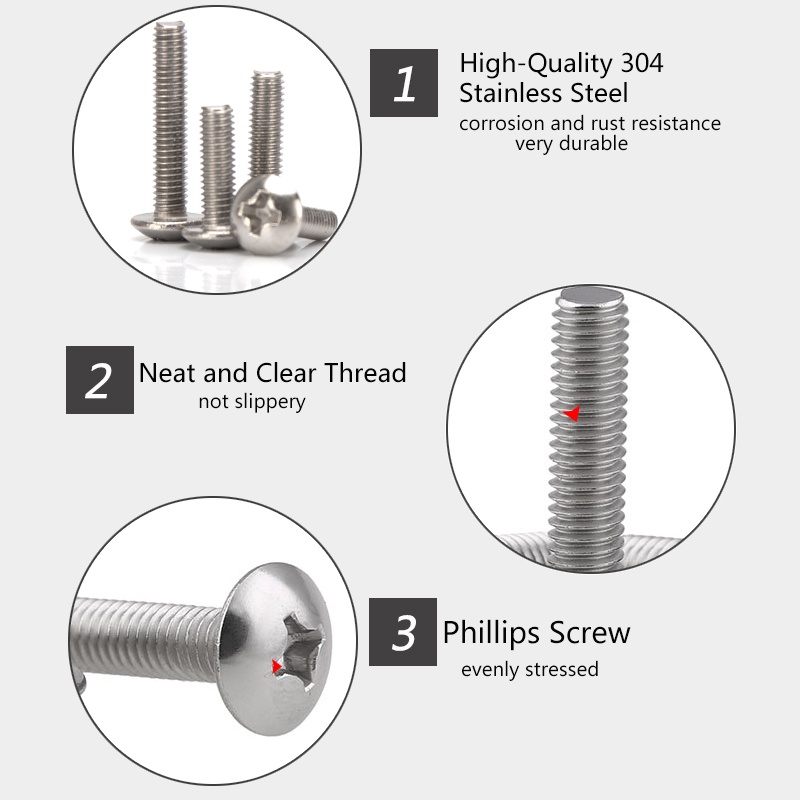 1 High-Quality 304 Stainless Steel
corrosion and rust resistance
very durable

2 Neat and Clear Thread
not slippery

3 Phillips Screw
evenly stressed