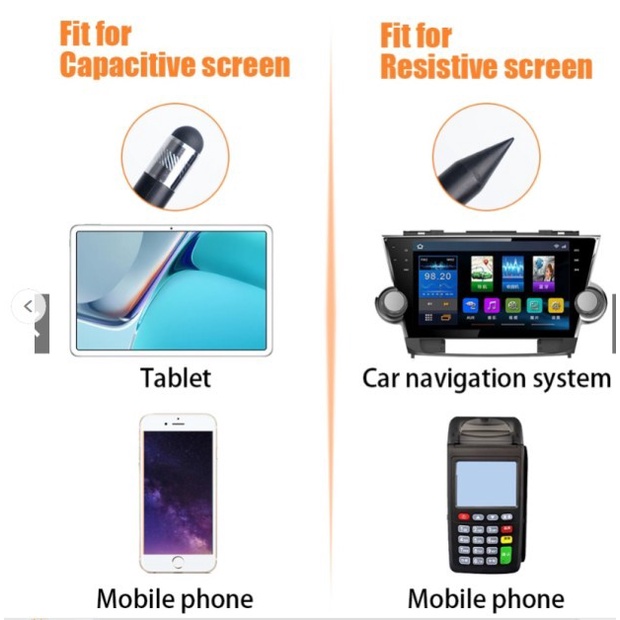 Fit for
Capacitive screen

Tablet

Mobile phone

Fit for
Resistive screen

98.20

Car navigation system

Mobile phone