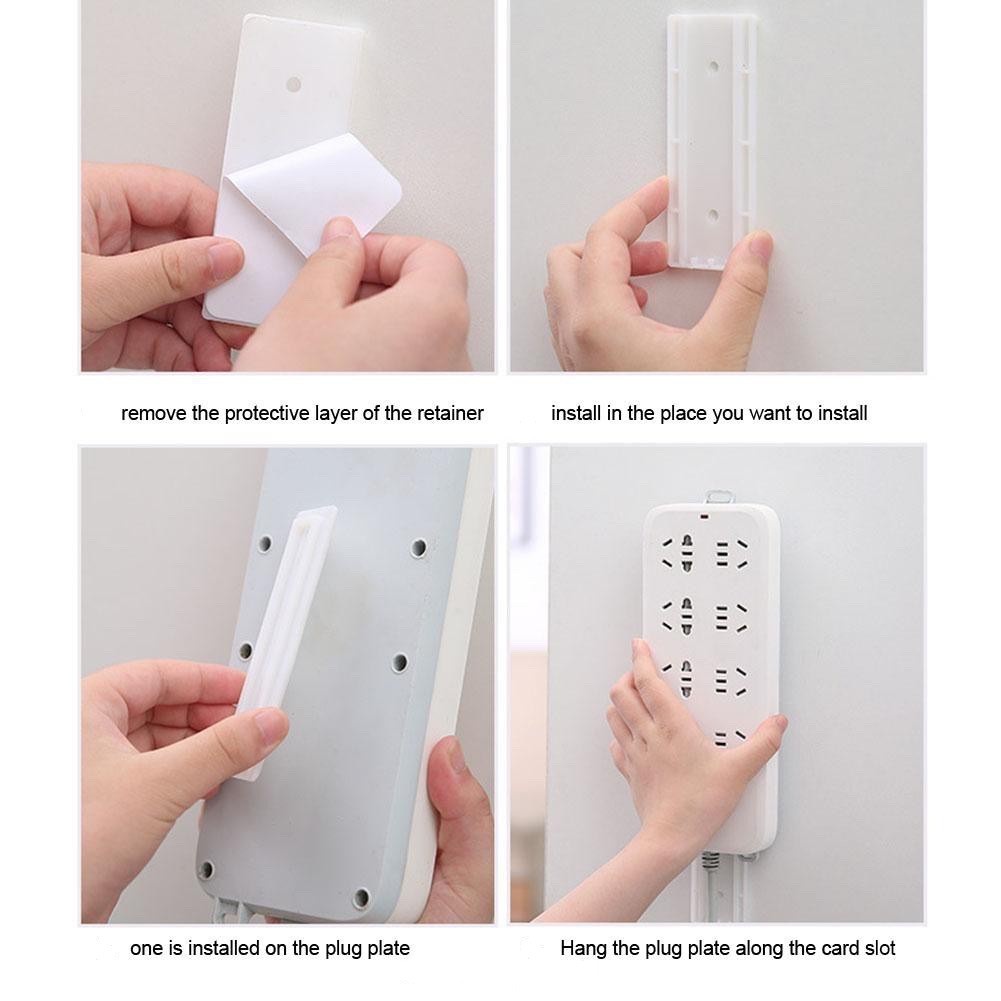 remove the protective layer of the retainer

install in the place you want to install

one is installed on the plug plate

Hang the plug plate along the card slot