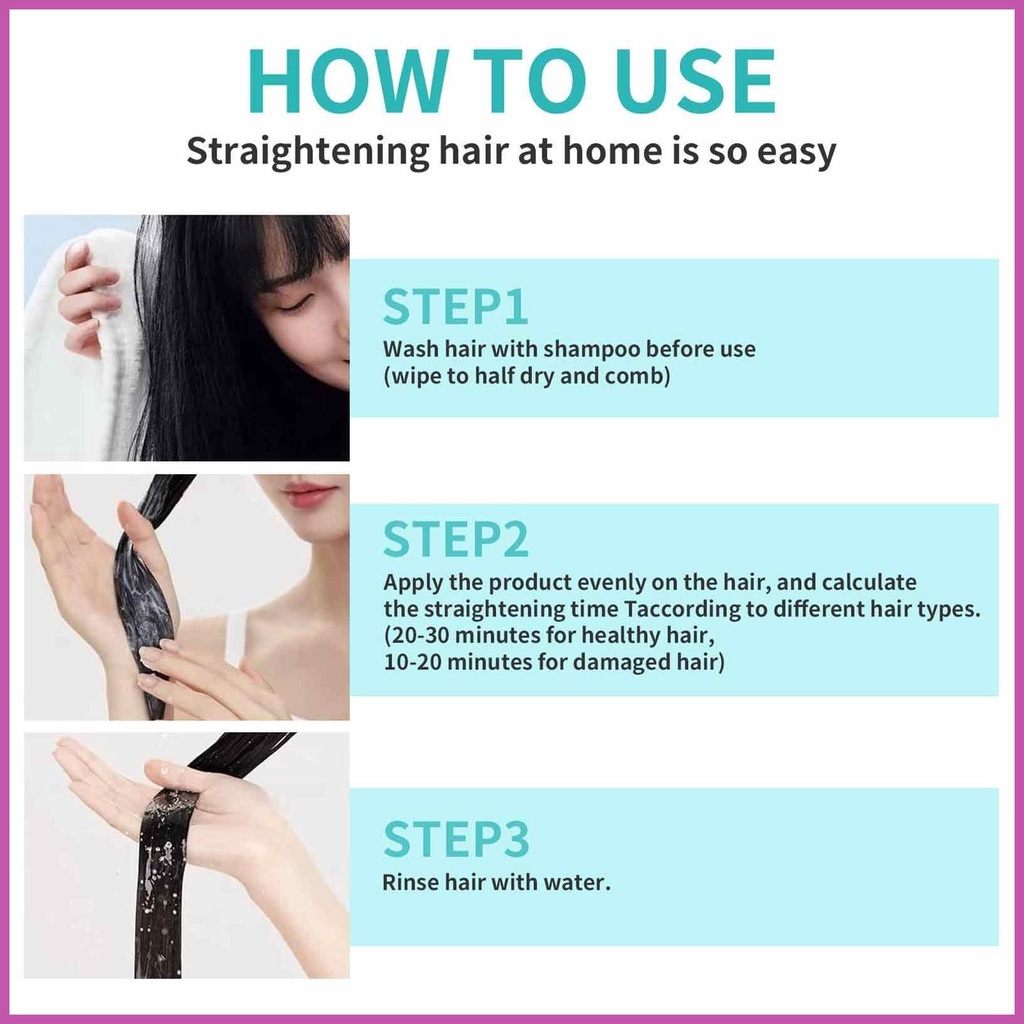 HOW TO USE
Straightening hair at home is so easy

STEP1
Wash hair with shampoo before use
(wipe to half dry and comb)

STEP2
Apply the product evenly on the hair, and calculate the straightening time Taccording to different hair types.
(20-30 minutes for healthy hair,
10-20 minutes for damaged hair)

STEP3
Rinse hair with water.